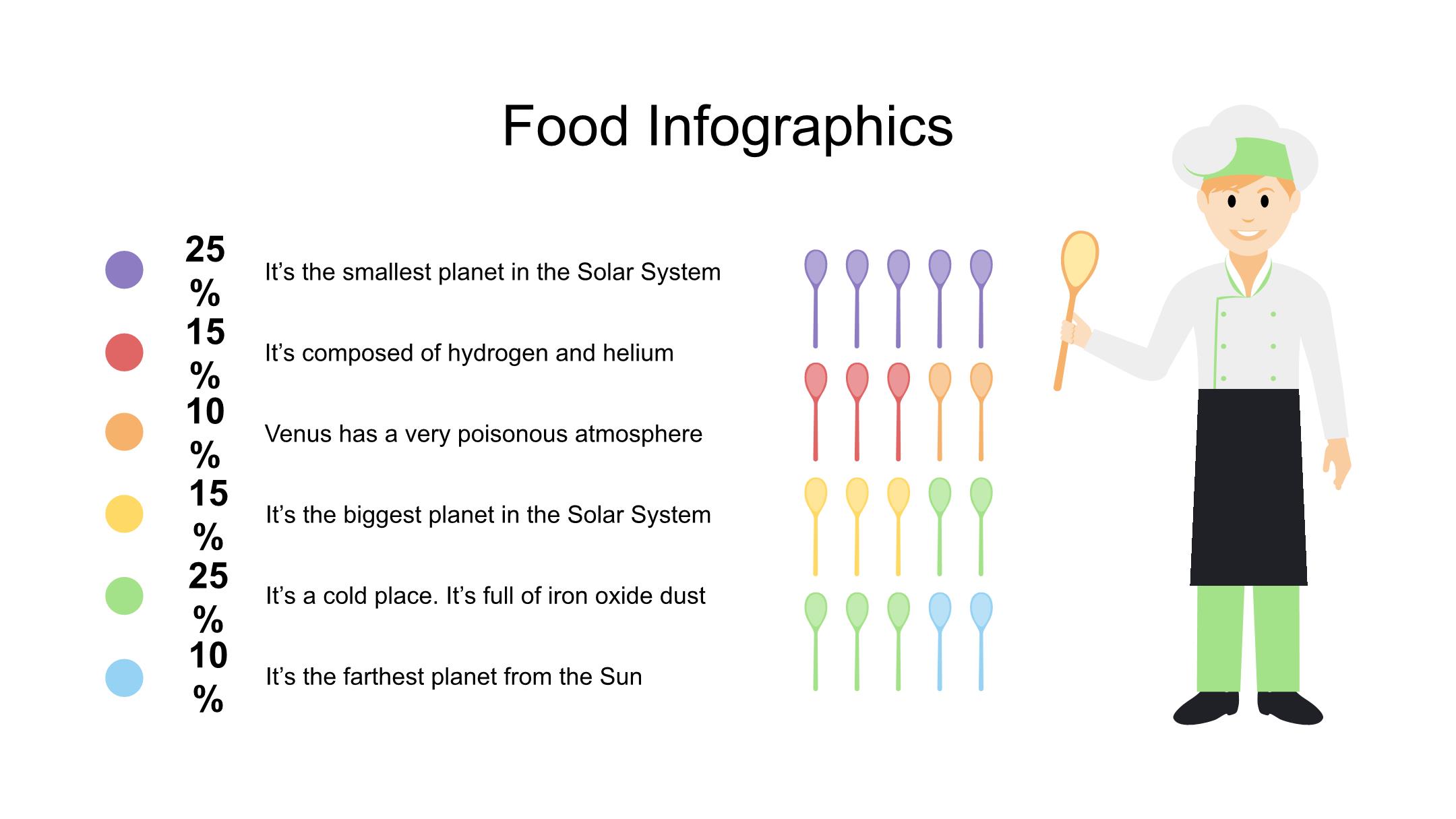 Food Infographics

25 %

It’s the smallest planet in the Solar System

15 %

It’s composed of hydrogen and helium

10 %

Venus has a very poisonous atmosphere

15 %

It’s the biggest planet in the Solar System

25 %

It’s a cold place. It’s full of iron oxide dust

10 %

It’s the farthest planet from the Sun