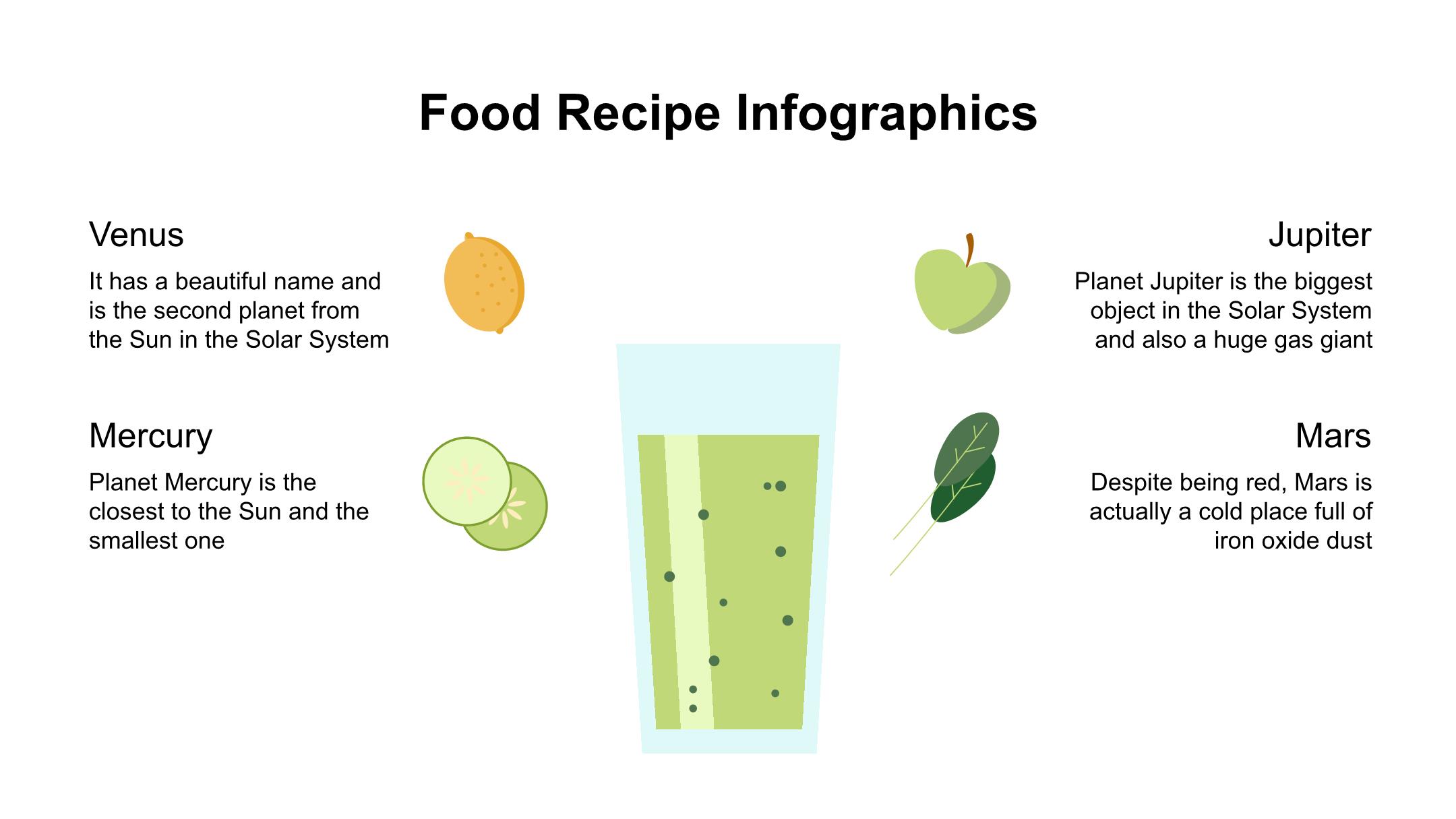 Food Recipe Infographics

Venus

It has a beautiful name and is the second planet from the Sun in the Solar System

Mercury

Planet Mercury is the closest to the Sun and the smallest one

Jupiter

Planet Jupiter is the biggest object in the Solar System and also a huge gas giant

Mars

Despite being red, Mars is actually a cold place full of iron oxide dust