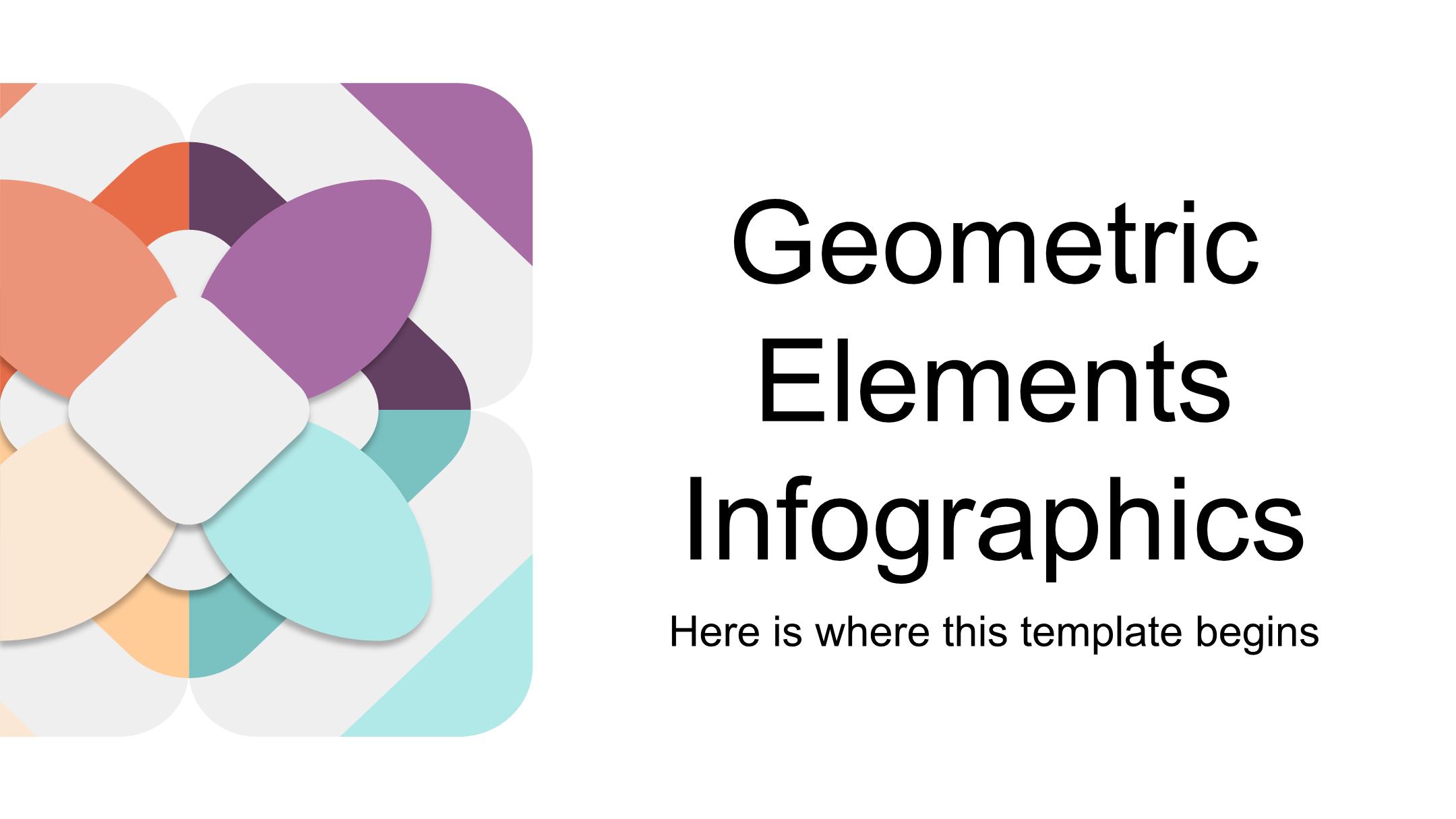 Geometric Elements Infographics

Here is where this template begins