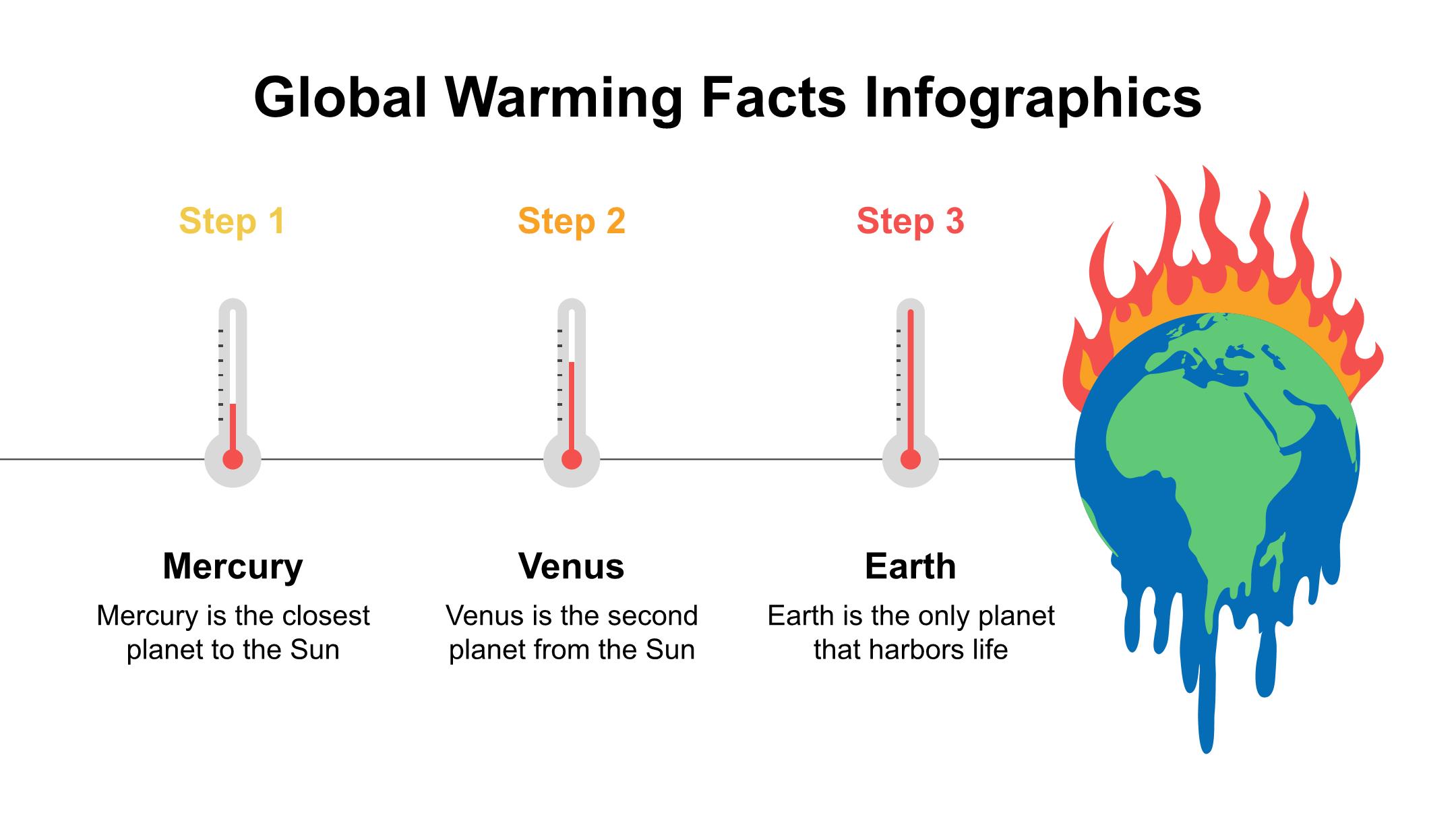 Global Warming Facts Infographics

Step 1

Mercury

Mercury is the closest planet to the Sun

Step 2

Venus

Venus is the second planet from the Sun

Step 3

Earth

Earth is the only planet that harbors life