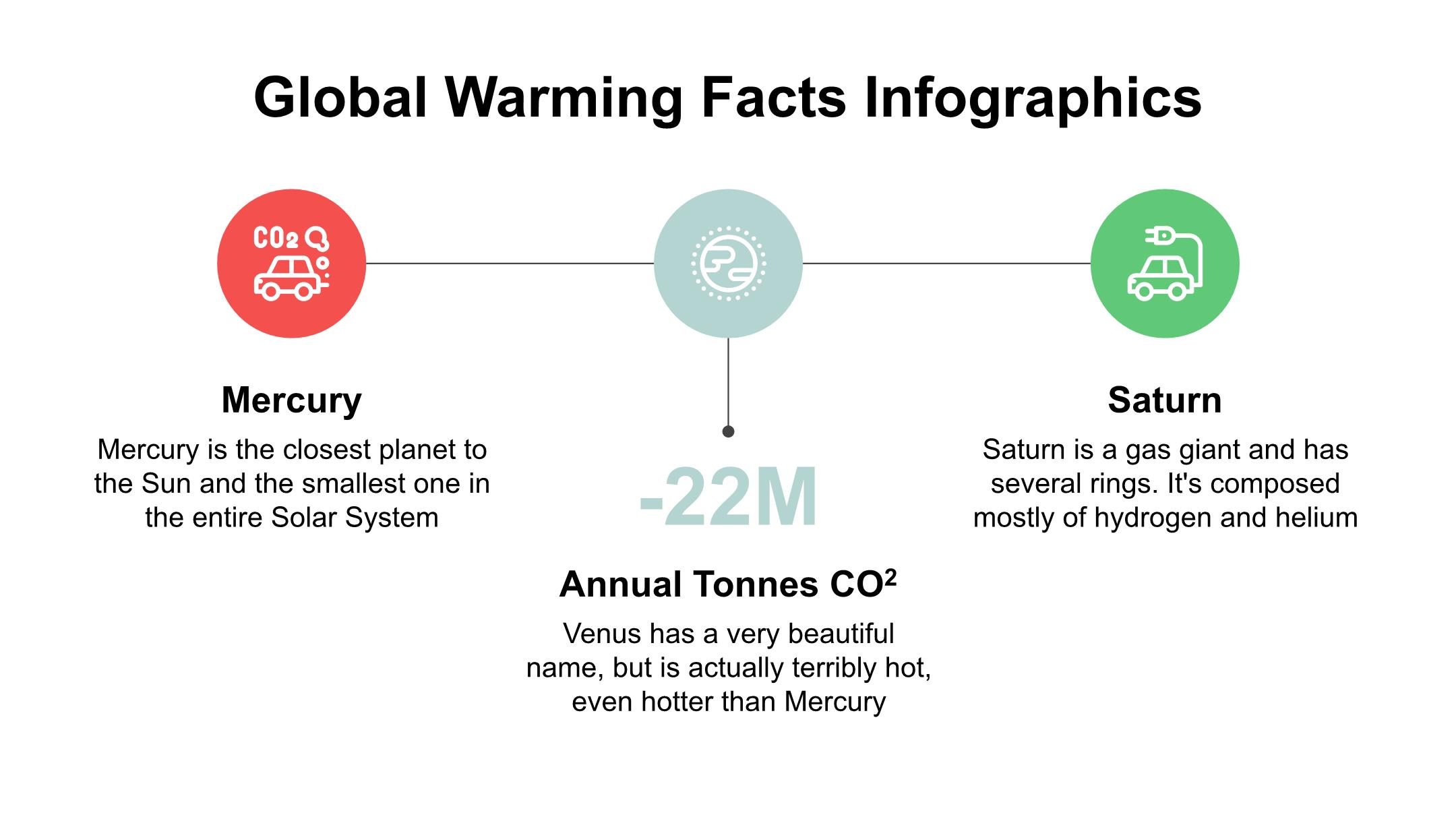 Global Warming Facts Infographics

$CO_2$

Mercury

Mercury is the closest planet to the Sun and the smallest one in the entire Solar System

-22M

Annual Tonnes $CO^2$

Venus has a very beautiful name, but is actually terribly hot, even hotter than Mercury

Saturn

Saturn is a gas giant and has several rings. It's composed mostly of hydrogen and helium