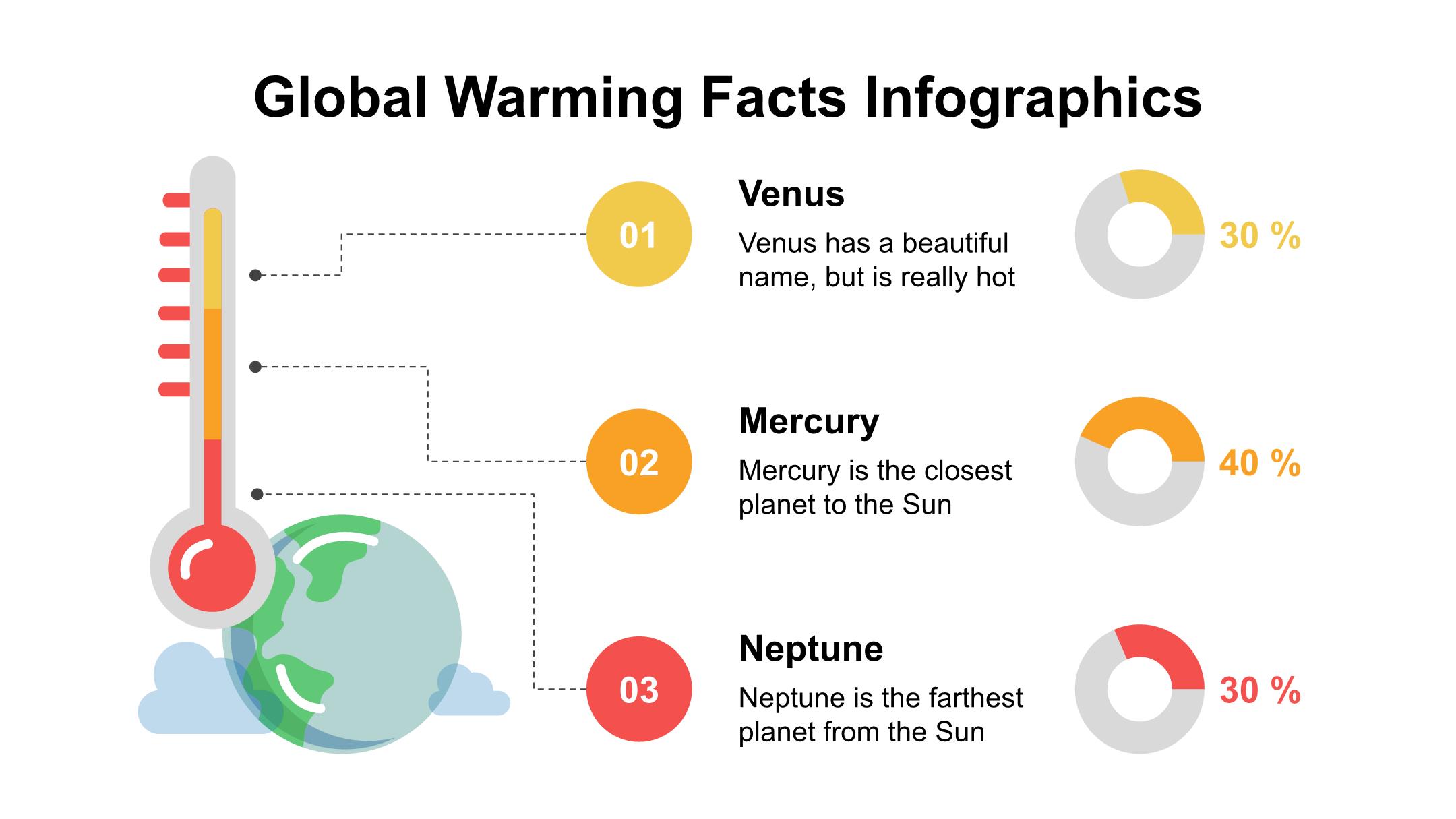 Global Warming Facts Infographics

01

Venus

Venus has a beautiful name, but is really hot

30 %

02

Mercury

Mercury is the closest planet to the Sun

40 %

03

Neptune

Neptune is the farthest planet from the Sun

30 %