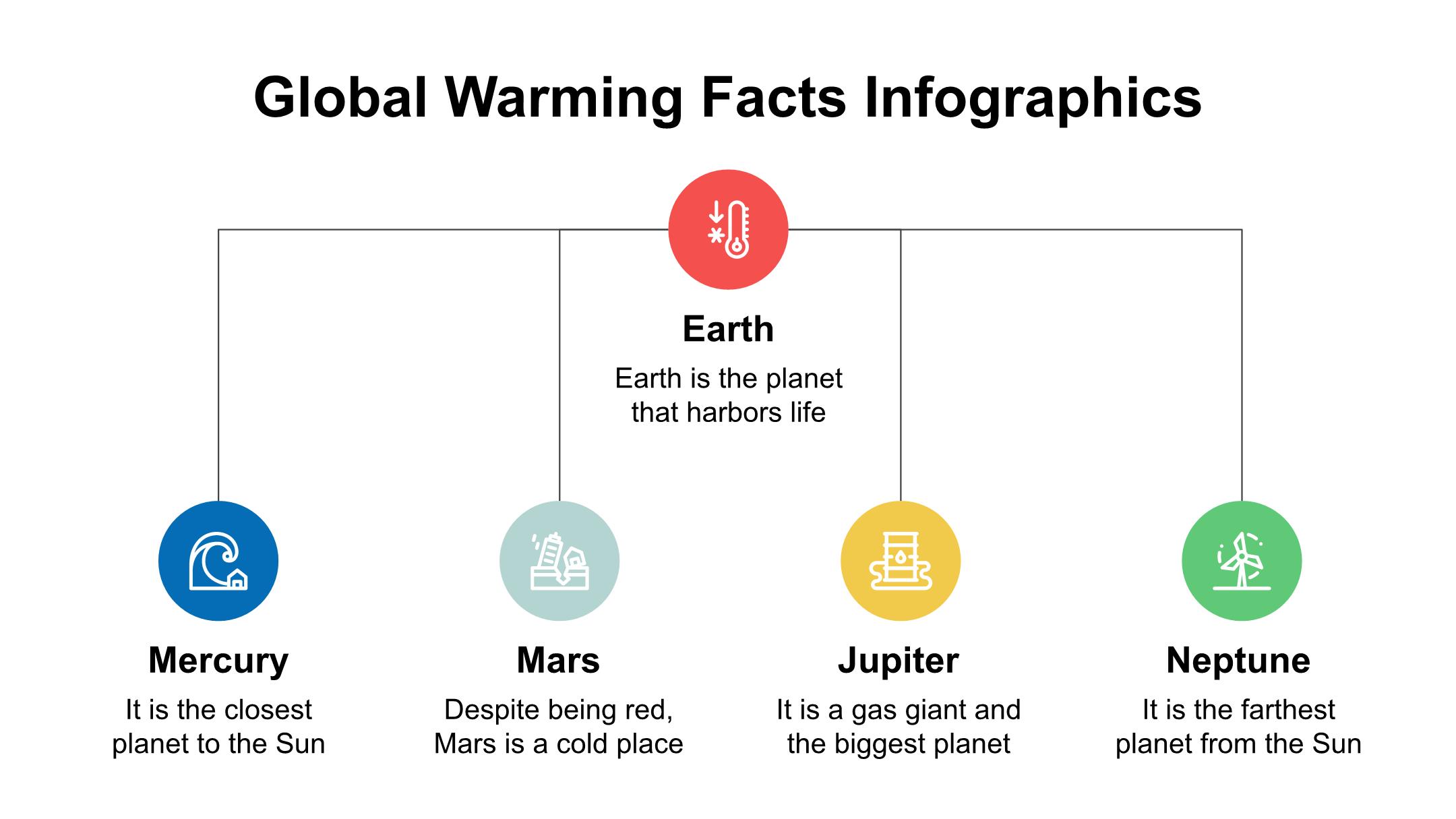 Global Warming Facts Infographics

Earth

Earth is the planet that harbors life

Mercury

It is the closest planet to the Sun

Mars

Despite being red, Mars is a cold place

Jupiter

It is a gas giant and the biggest planet

Neptune

It is the farthest planet from the Sun