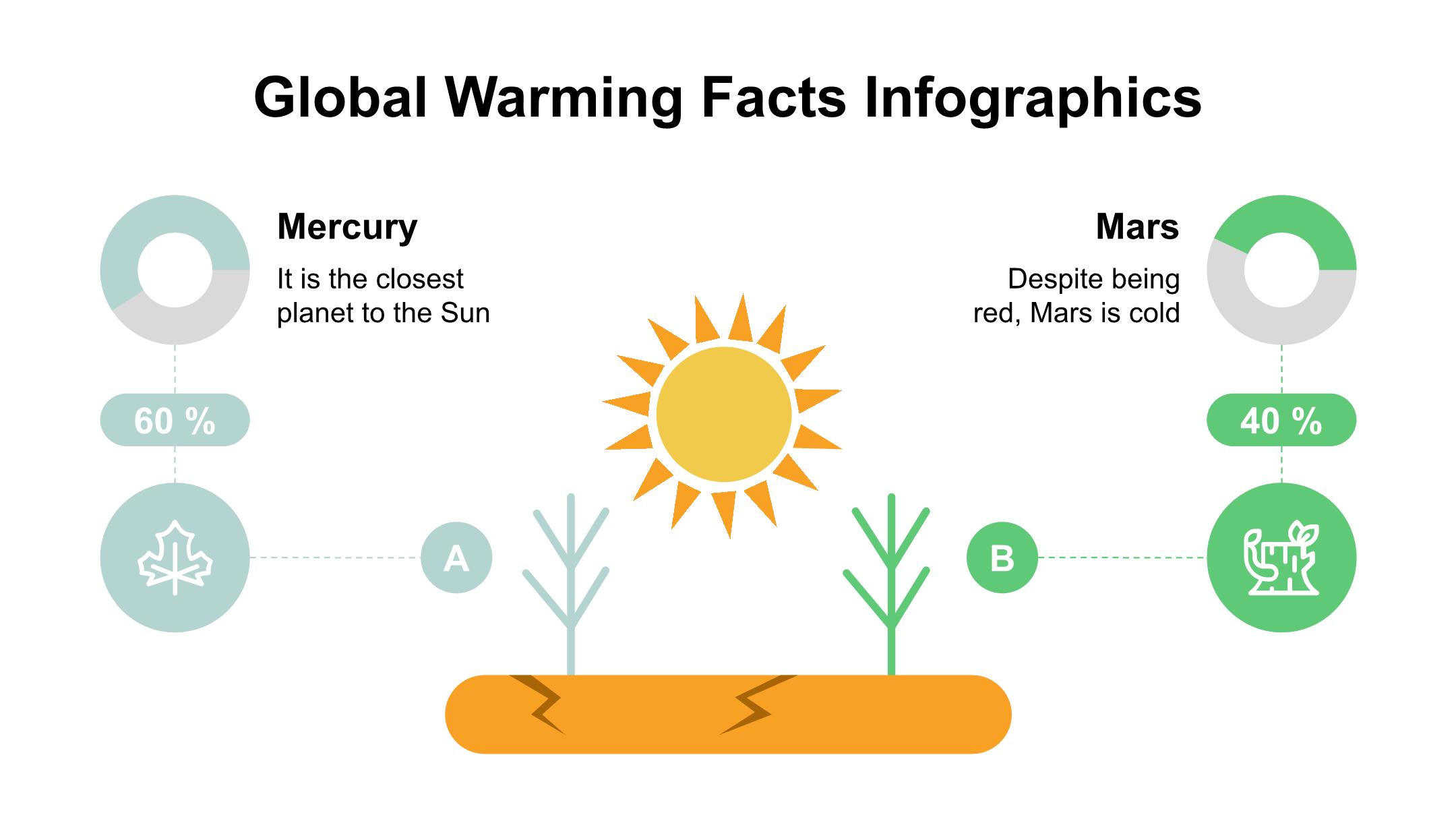 Global Warming Facts Infographics

Mercury

It is the closest planet to the Sun

60 %

A

Mars

Despite being red, Mars is cold

40 %

B