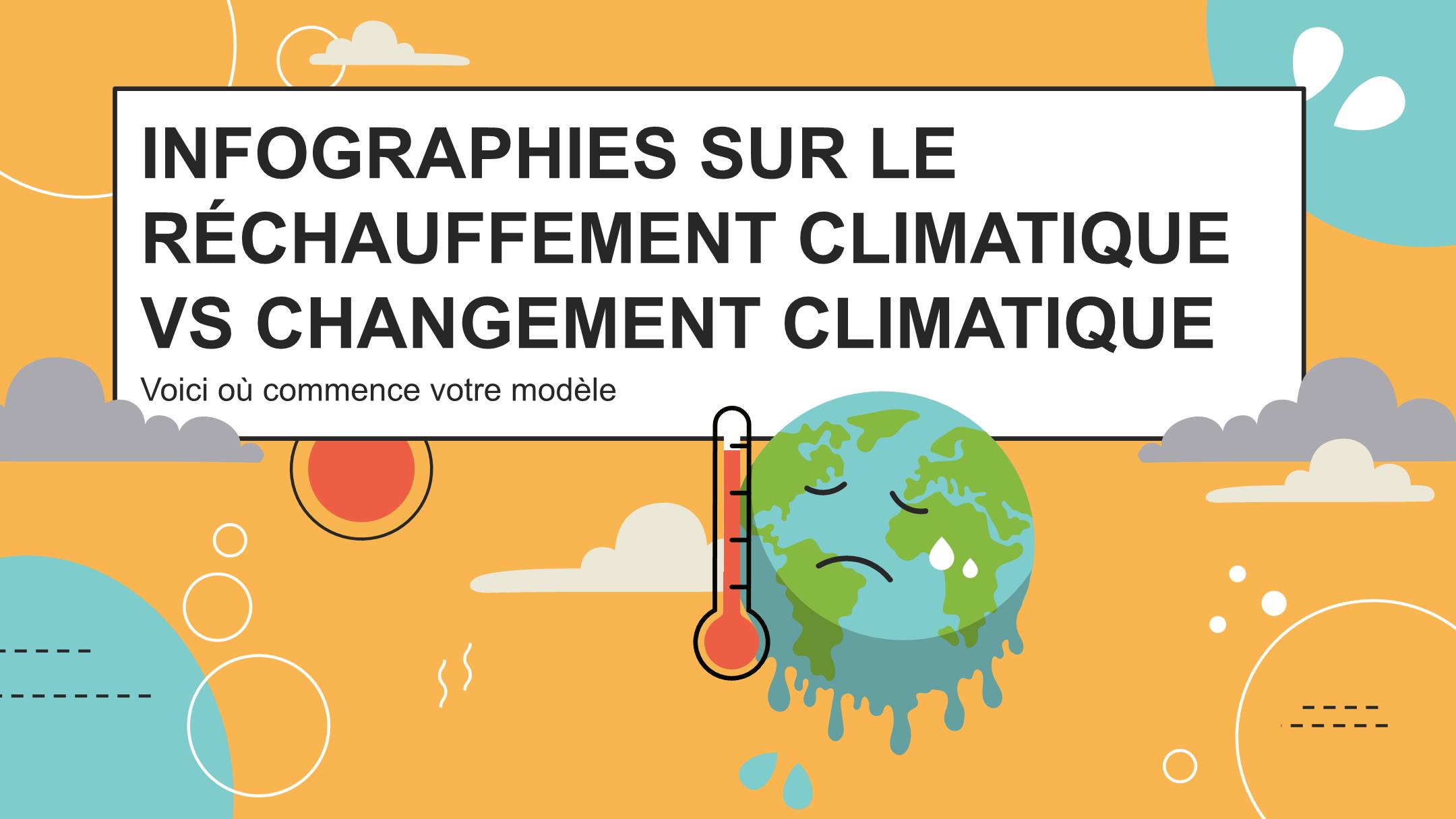 INFOGRAPHIES SUR LE RÉCHAUFFEMENT CLIMATIQUE VS CHANGEMENT CLIMATIQUE

Voici où commence votre modèle