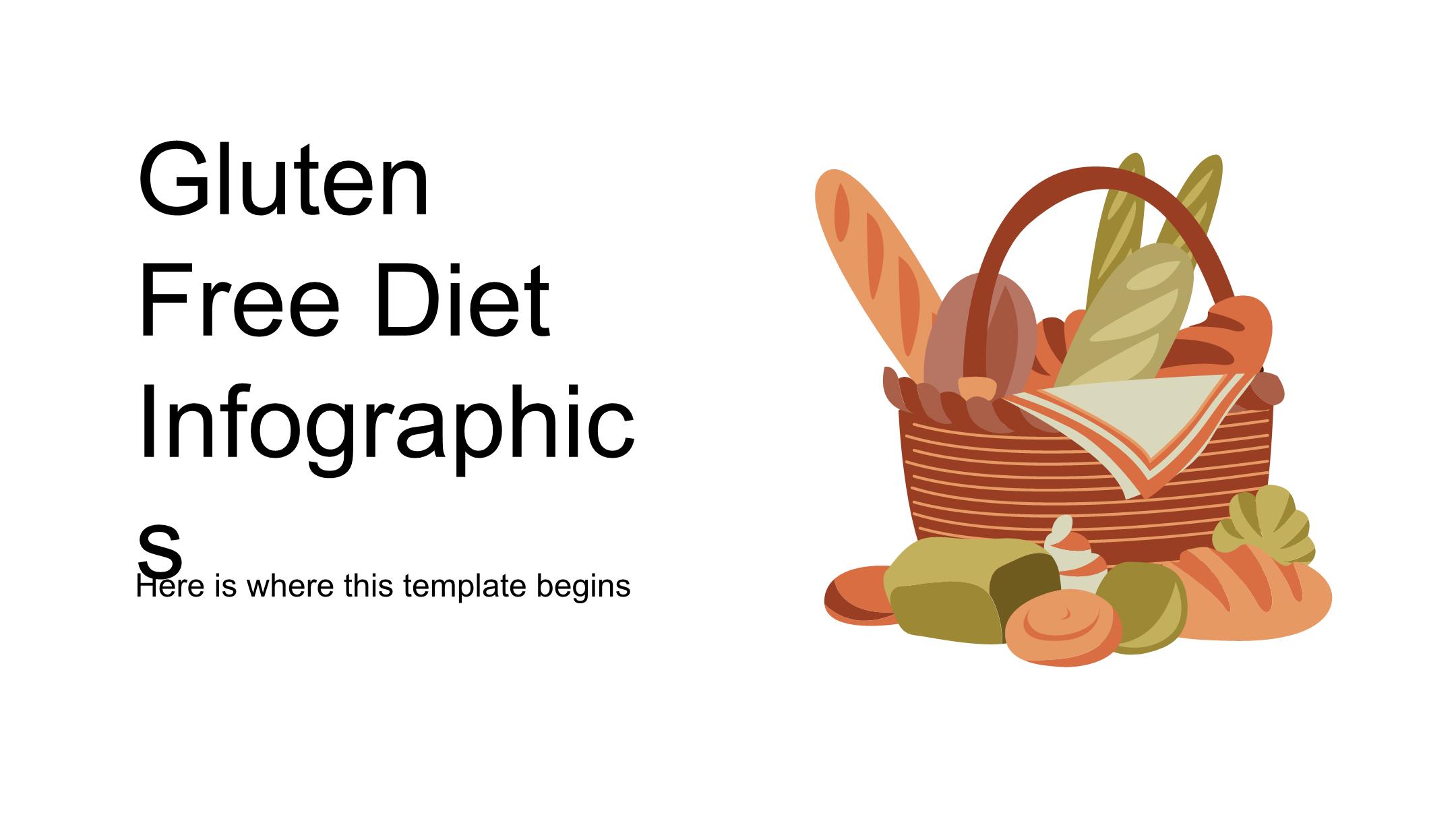 Gluten Free Diet Infographics

Here is where this template begins