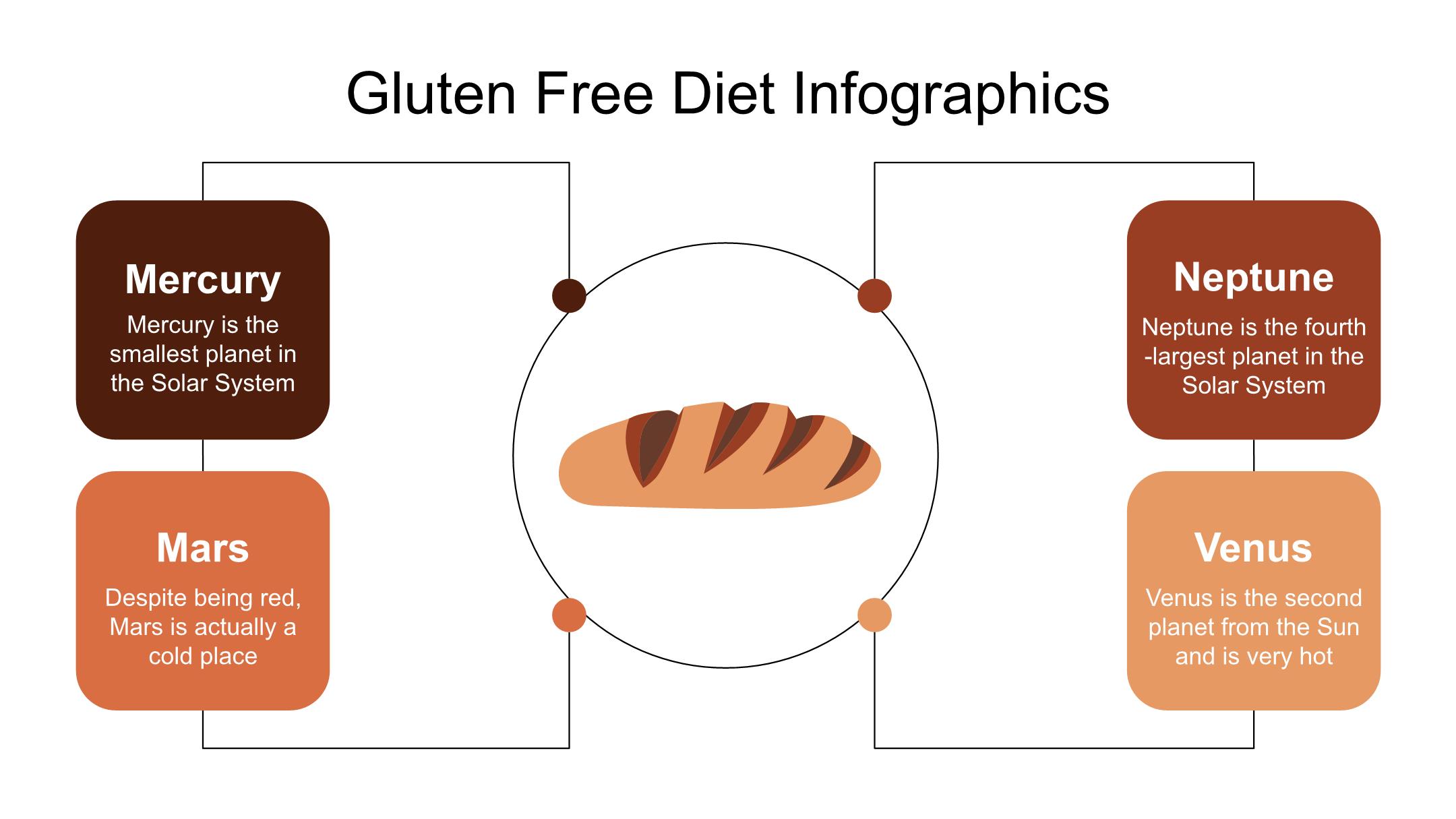 Gluten Free Diet Infographics

Mercury

Mercury is the smallest planet in the Solar System

Mars

Despite being red, Mars is actually a cold place

Neptune

Neptune is the fourth -largest planet in the Solar System

Venus

Venus is the second planet from the Sun and is very hot