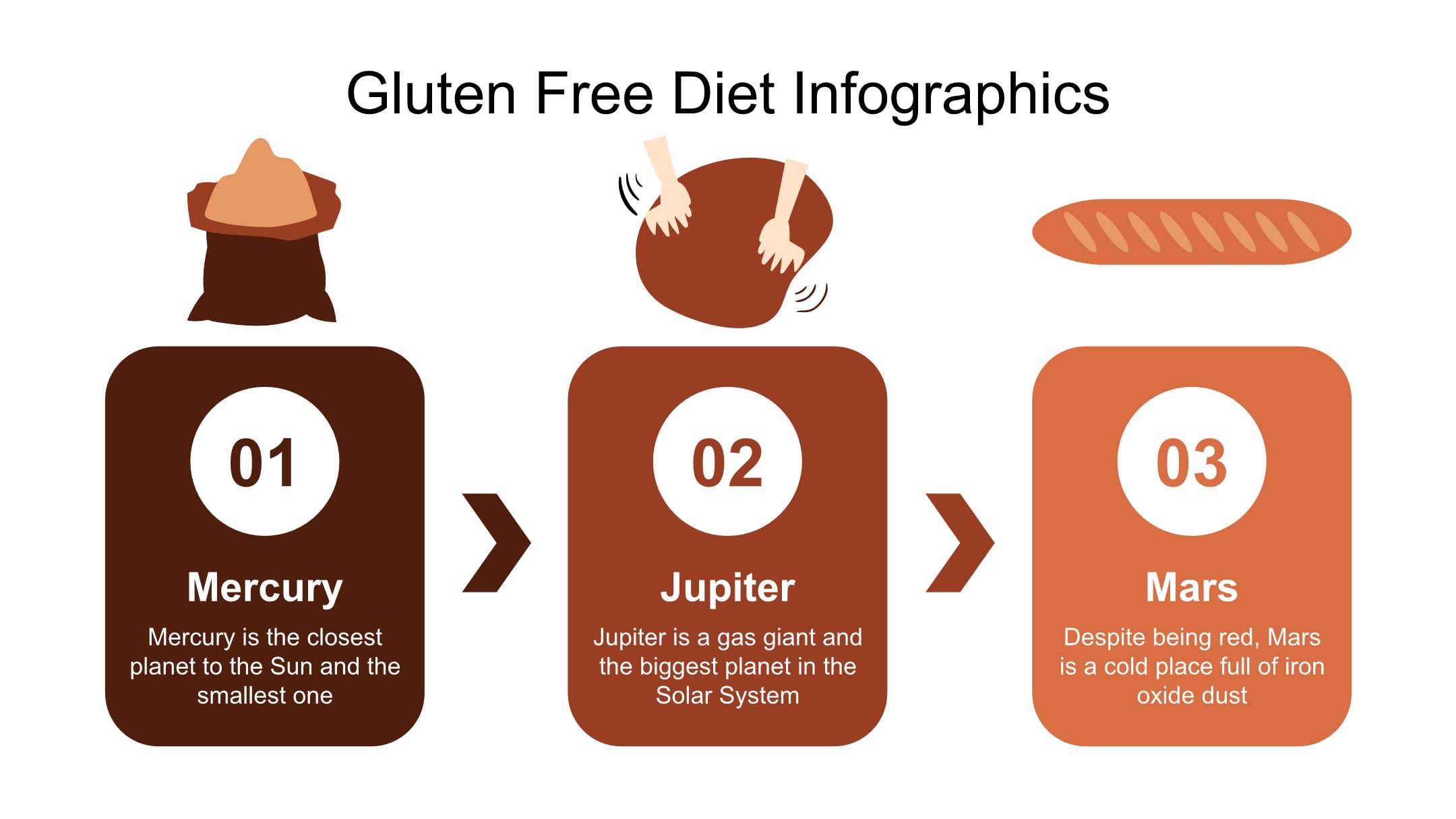 Gluten Free Diet Infographics

01

Mercury

Mercury is the closest planet to the Sun and the smallest one

02

Jupiter

Jupiter is a gas giant and the biggest planet in the Solar System

03

Mars

Despite being red, Mars is a cold place full of iron oxide dust