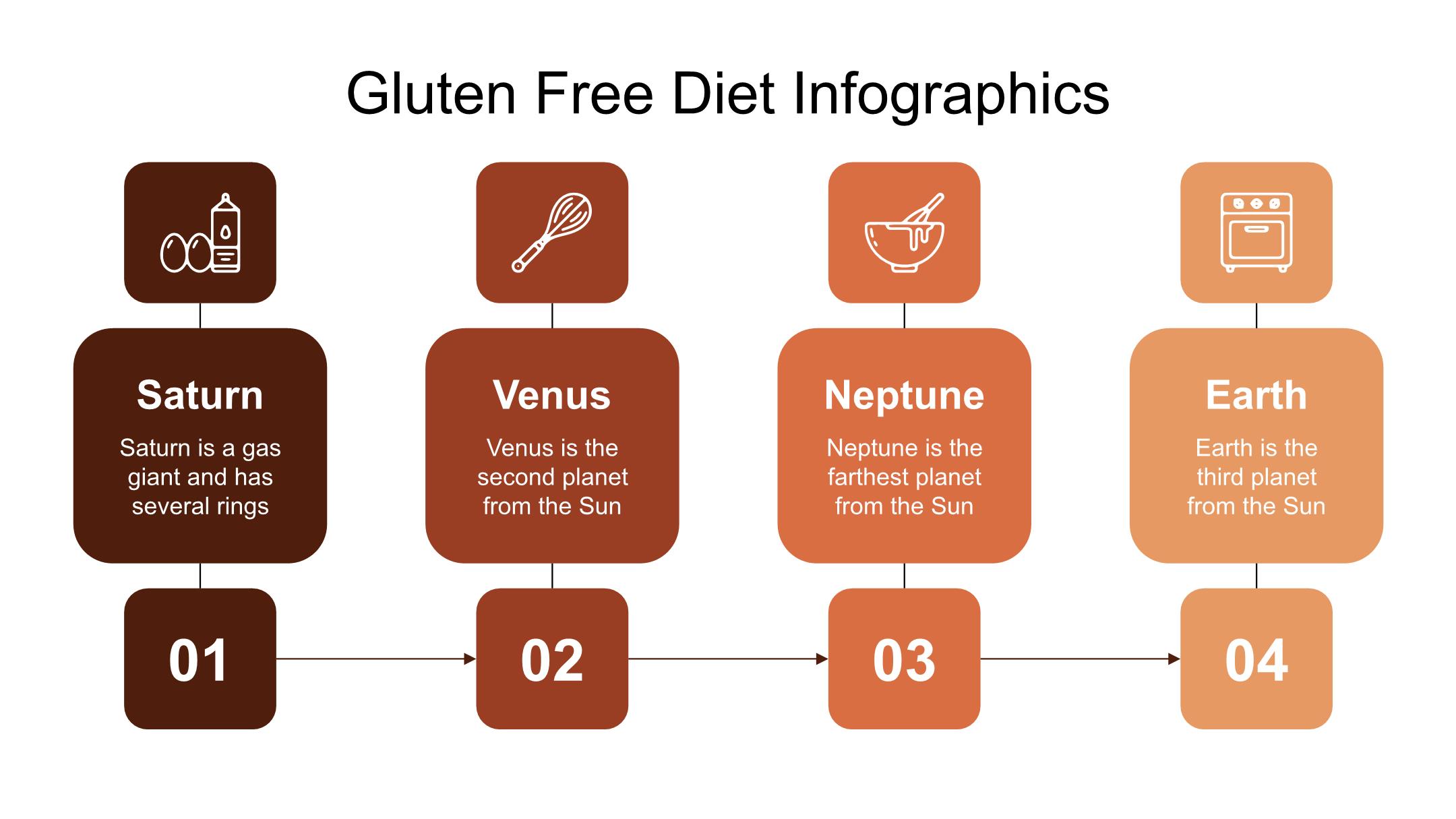 Gluten Free Diet Infographics

Saturn

Saturn is a gas giant and has several rings

01

Venus

Venus is the second planet from the Sun

02

Neptune

Neptune is the farthest planet from the Sun

03

Earth

Earth is the third planet from the Sun

04