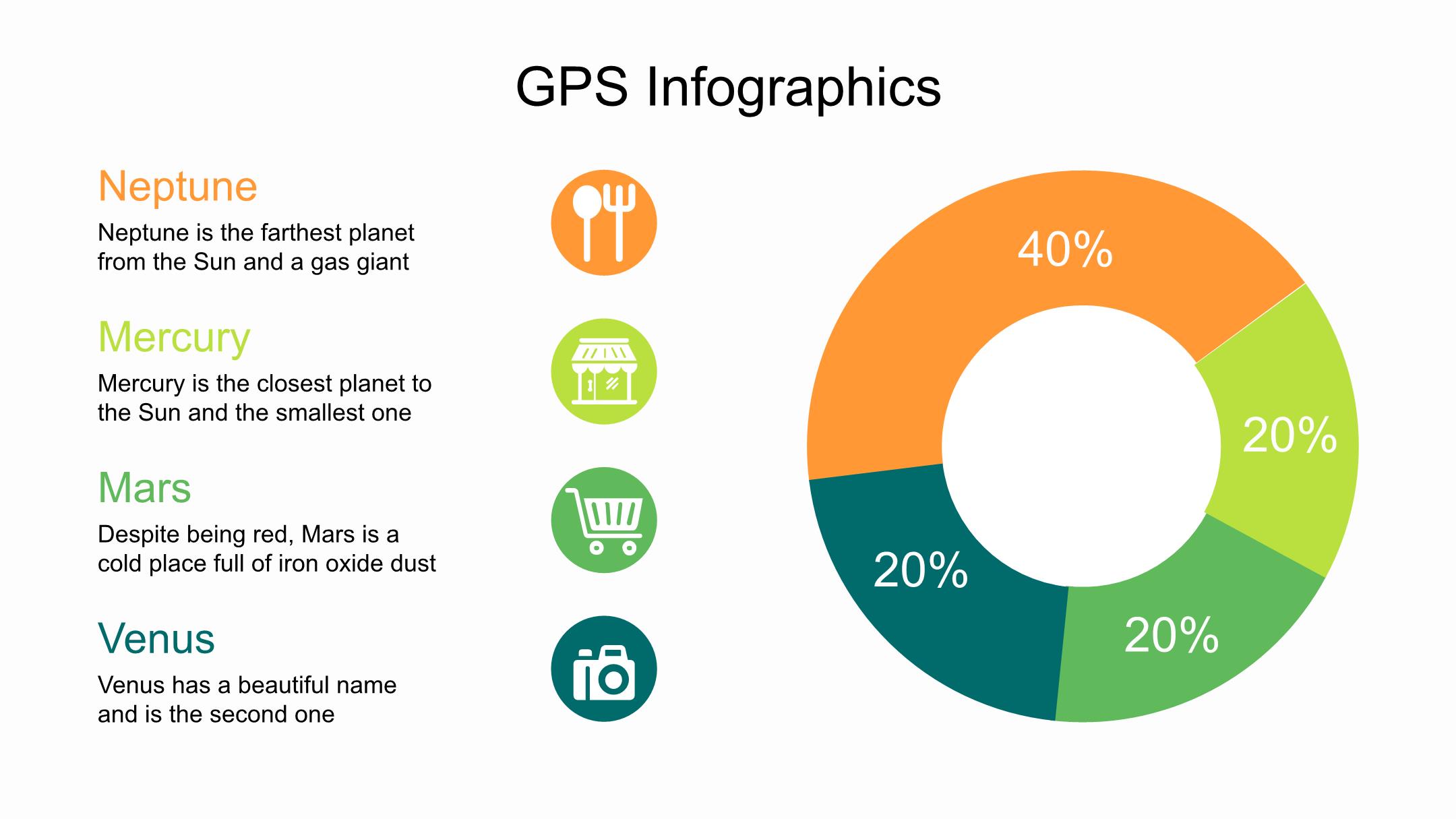 GPS Infographics

Neptune

Neptune is the farthest planet from the Sun and a gas giant

Mercury

Mercury is the closest planet to the Sun and the smallest one

Mars

Despite being red, Mars is a cold place full of iron oxide dust

Venus

Venus has a beautiful name and is the second one

40%

20%

20%

20%