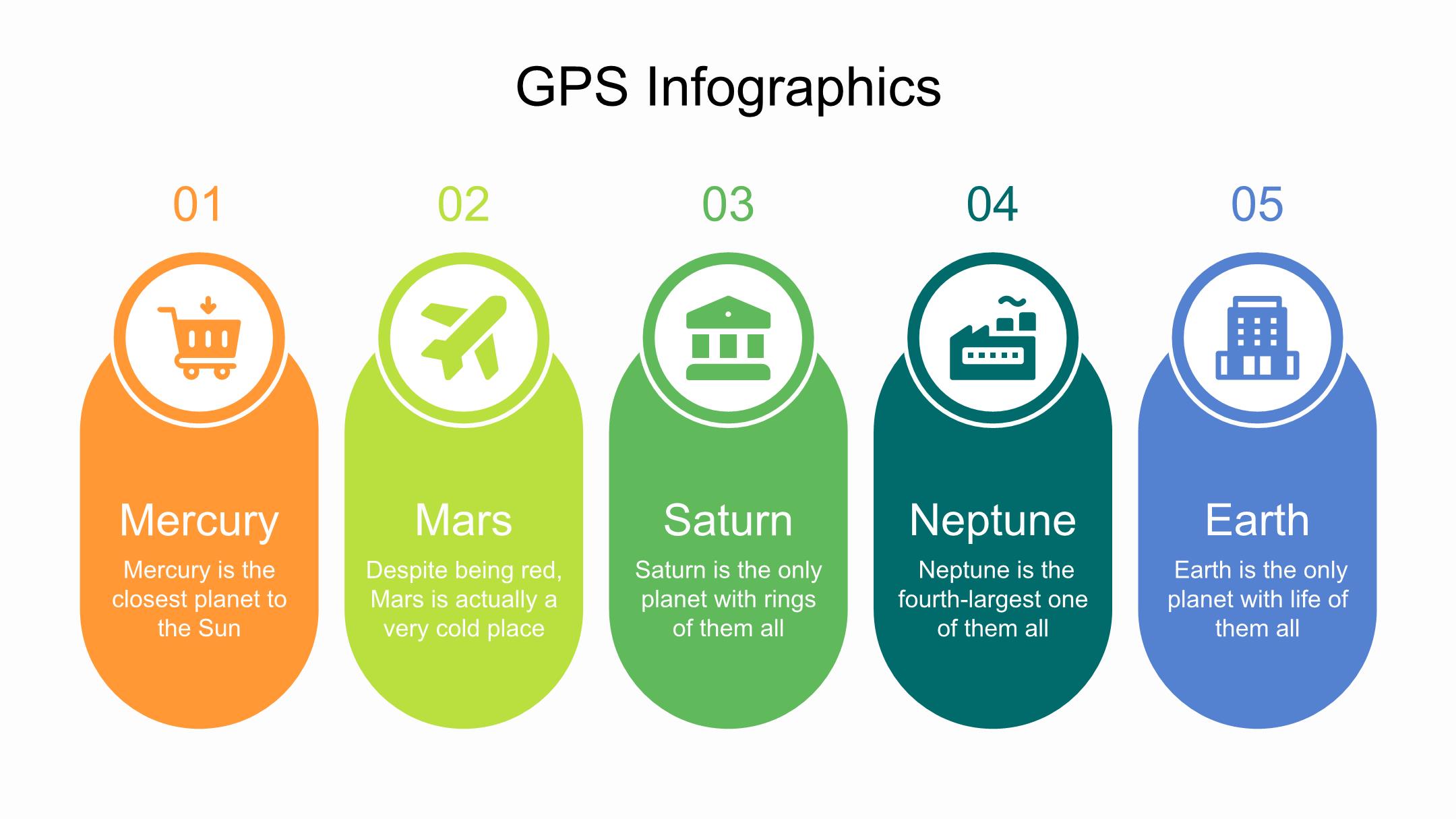 GPS Infographics

01

Mercury

Mercury is the closest planet to the Sun

02

Mars

Despite being red, Mars is actually a very cold place

03

Saturn

Saturn is the only planet with rings of them all

04

Neptune

Neptune is the fourth-largest one of them all

05

Earth

Earth is the only planet with life of them all