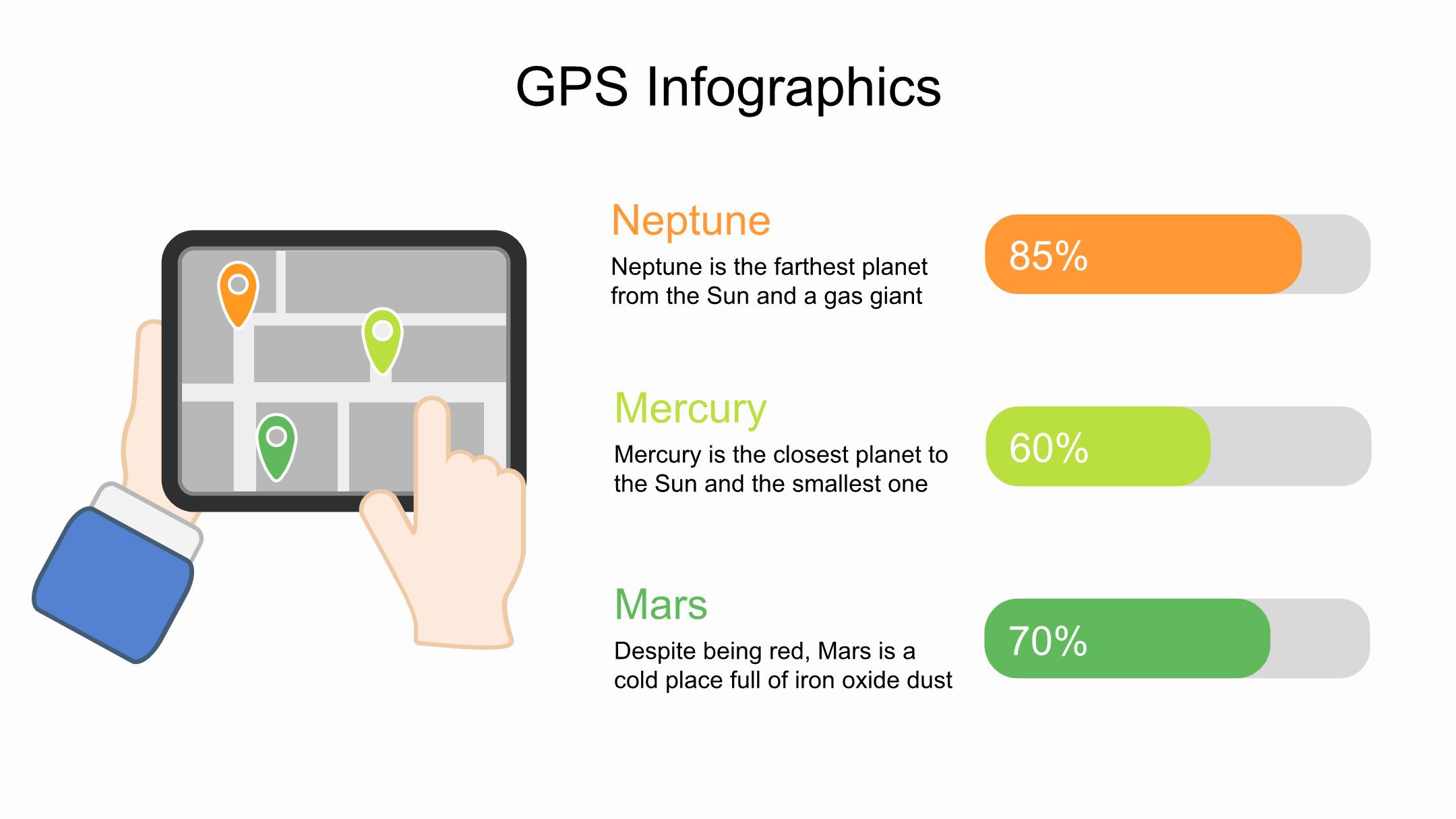 GPS Infographics

Neptune

Neptune is the farthest planet from the Sun and a gas giant

85%

Mercury

Mercury is the closest planet to the Sun and the smallest one

60%

Mars

Despite being red, Mars is a cold place full of iron oxide dust

70%