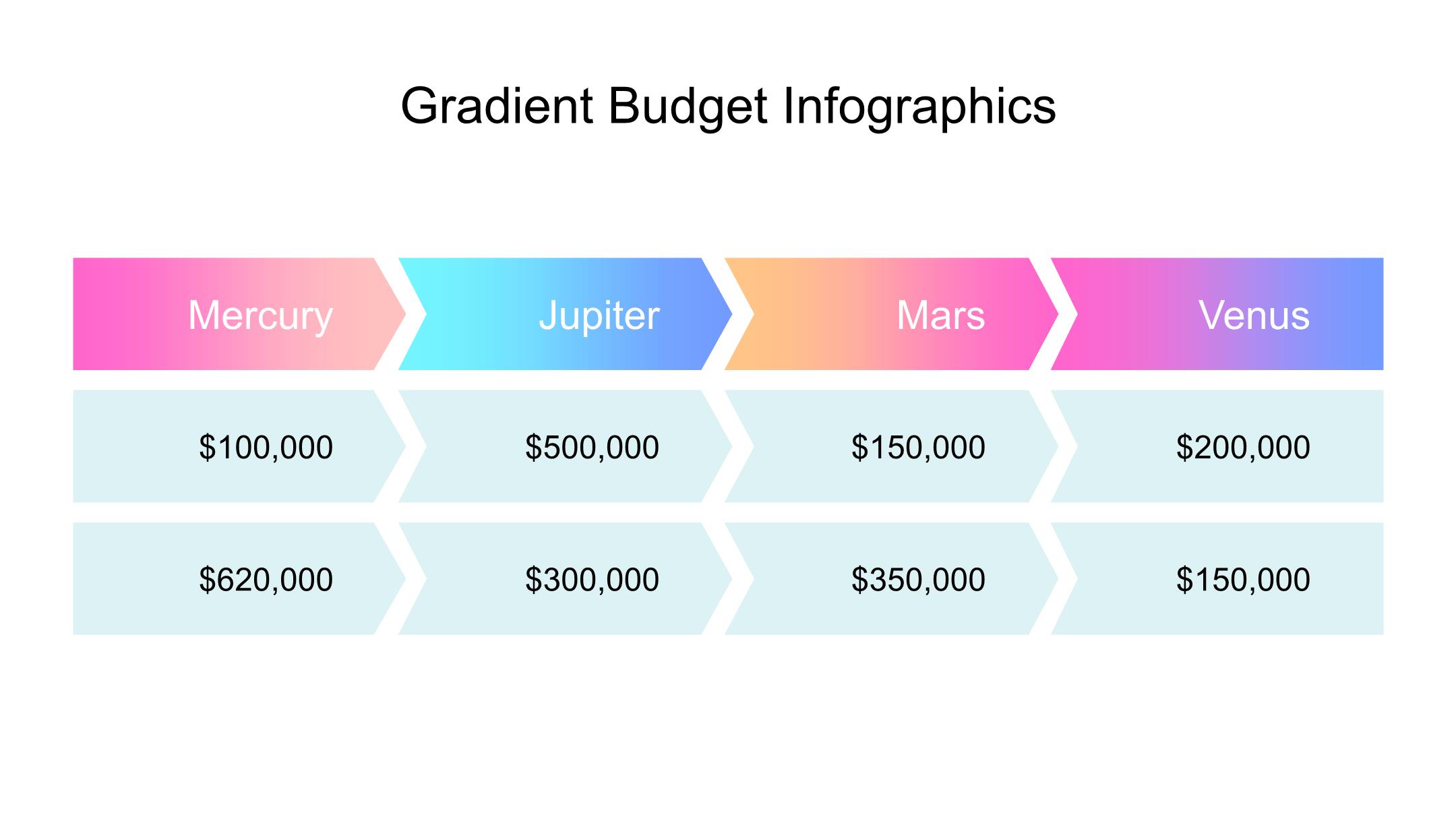 Gradient Budget Infographics

| Mercury | Jupiter | Mars | Venus |
|---|---|---|---|
| \$100,000 | \$500,000 | \$150,000 | \$200,000 |
| \$620,000 | \$300,000 | \$350,000 | \$150,000 |