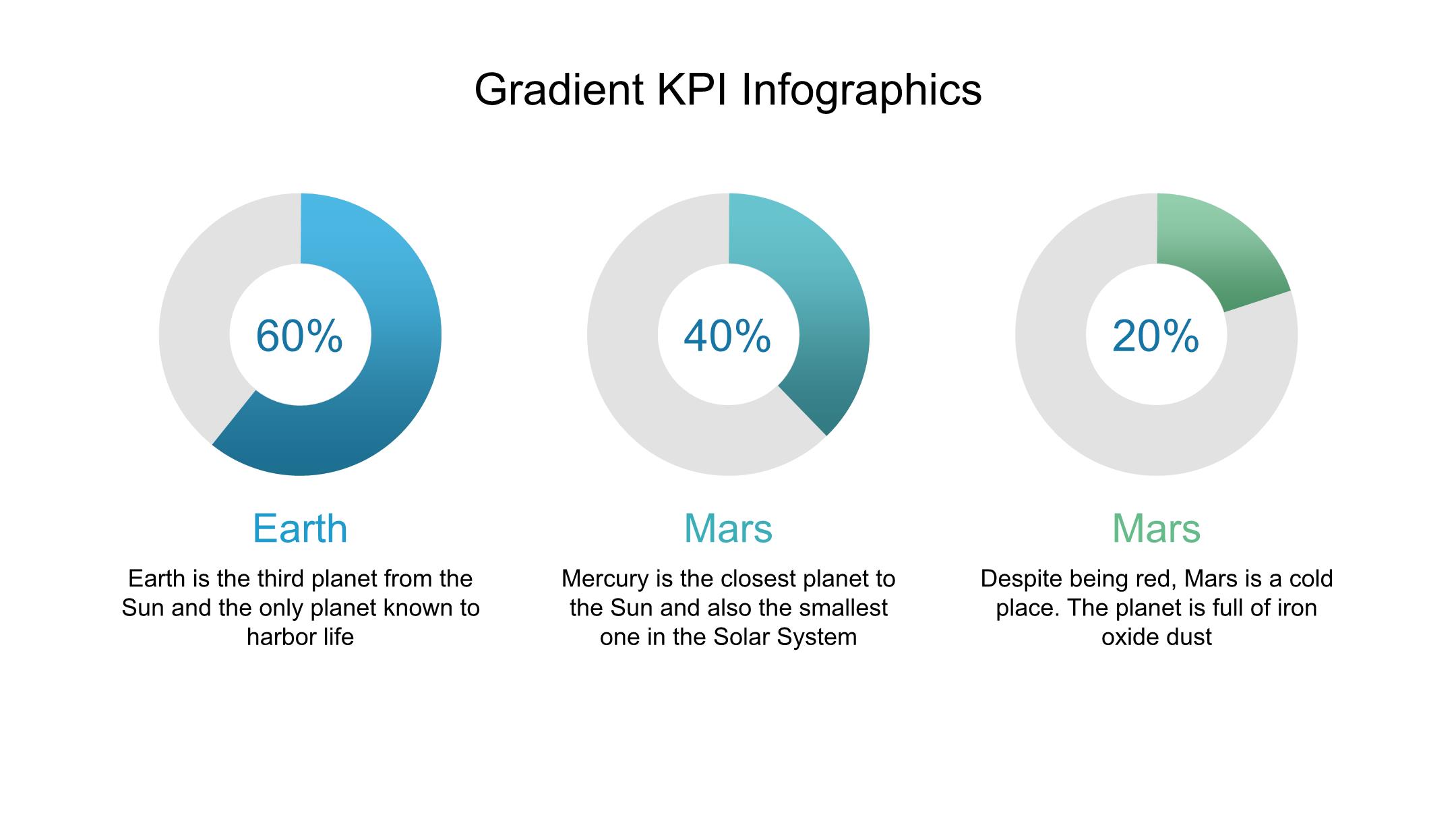 Gradient KPI Infographics

60%

Earth

Earth is the third planet from the Sun and the only planet known to harbor life

40%

Mars

Mercury is the closest planet to the Sun and also the smallest one in the Solar System

20%

Mars

Despite being red, Mars is a cold place. The planet is full of iron oxide dust