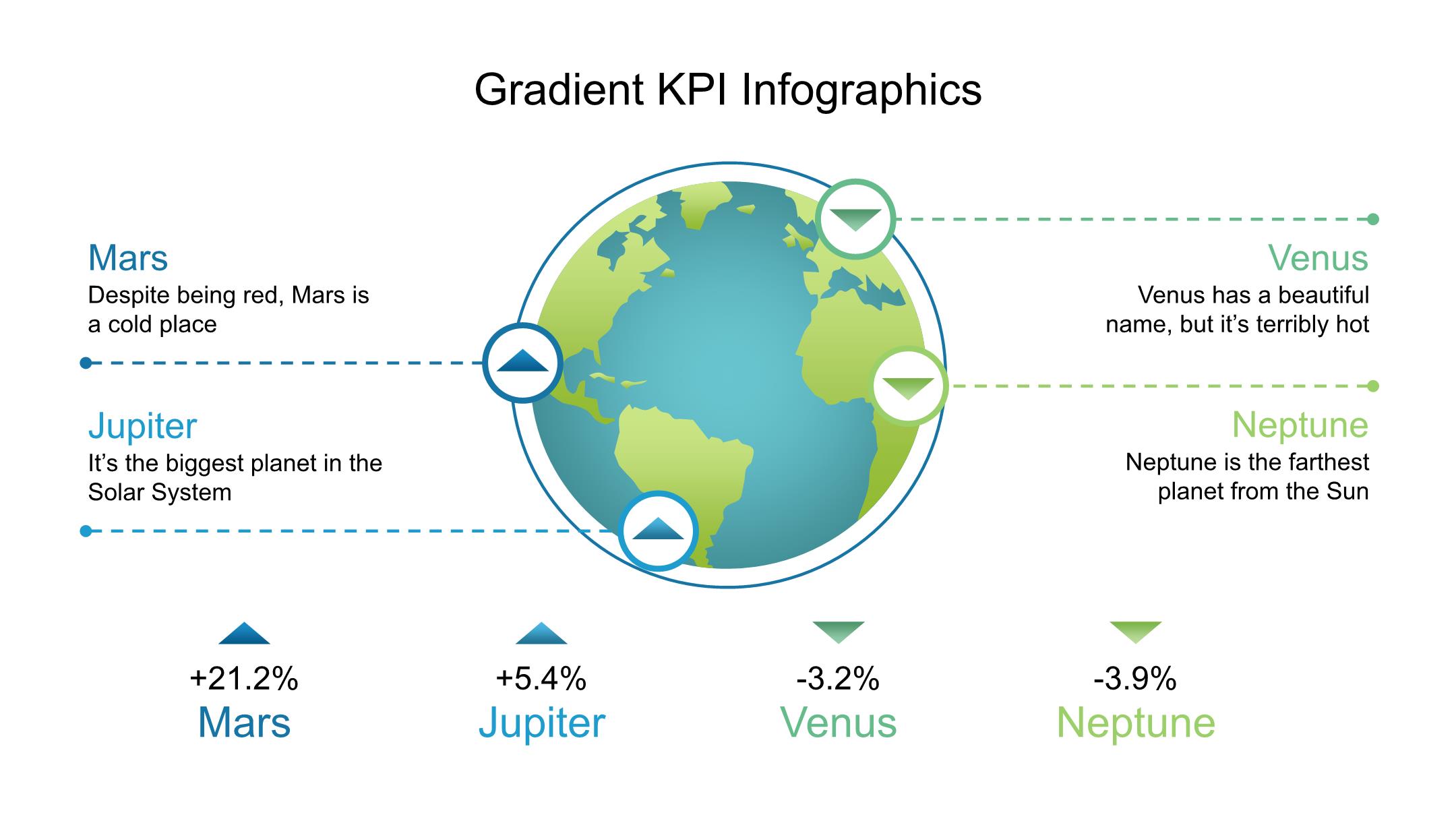 Gradient KPI Infographics

Mars
Despite being red, Mars is a cold place

Jupiter
It’s the biggest planet in the Solar System

Venus
Venus has a beautiful name, but it’s terribly hot

Neptune
Neptune is the farthest planet from the Sun

+21.2%
Mars

+5.4%
Jupiter

-3.2%
Venus

-3.9%
Neptune