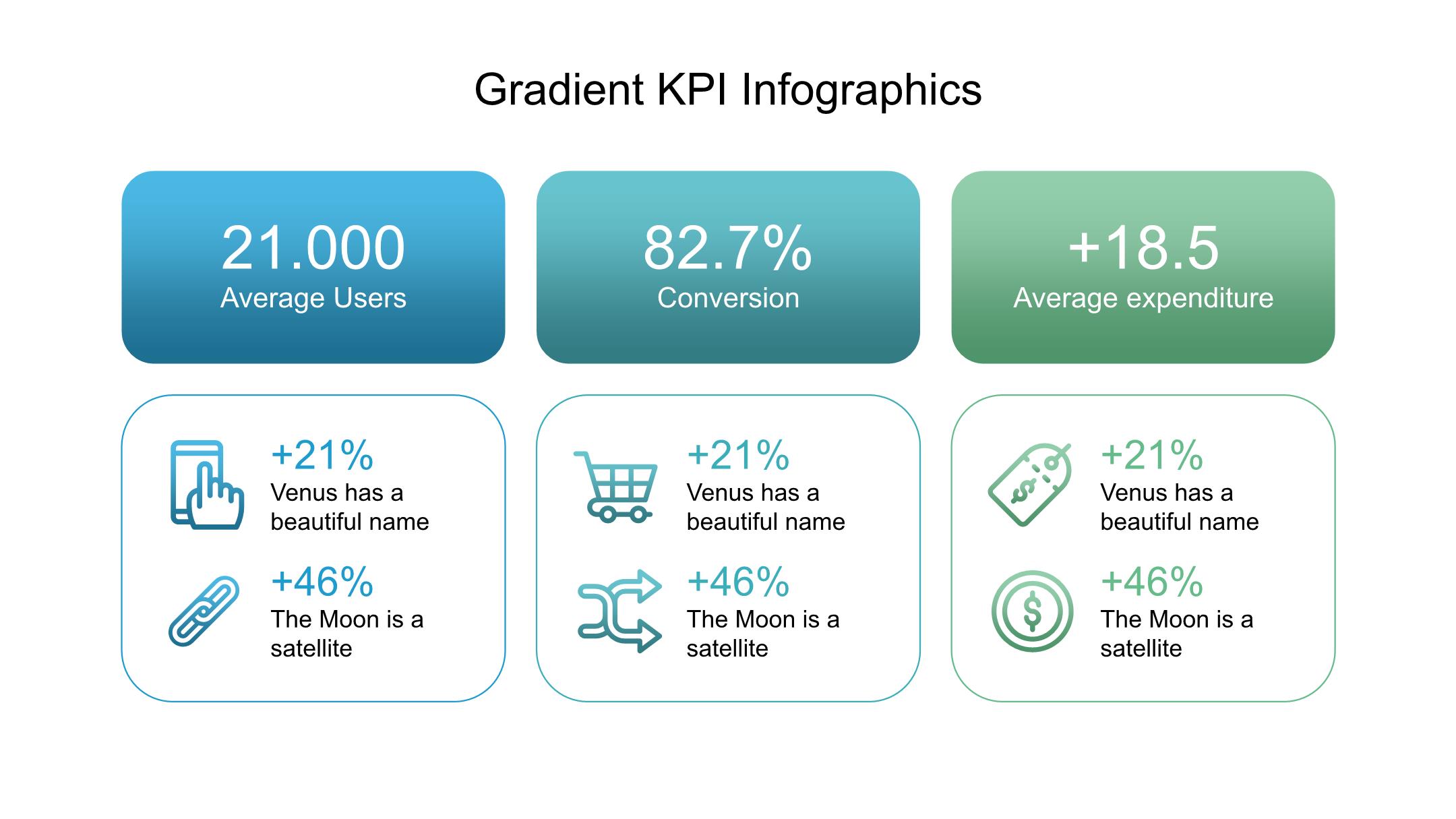 Gradient KPI Infographics

21.000
Average Users

+21%
Venus has a beautiful name

+46%
The Moon is a satellite

82.7%
Conversion

+21%
Venus has a beautiful name

+46%
The Moon is a satellite

+18.5
Average expenditure

+21%
Venus has a beautiful name

+46%
The Moon is a satellite