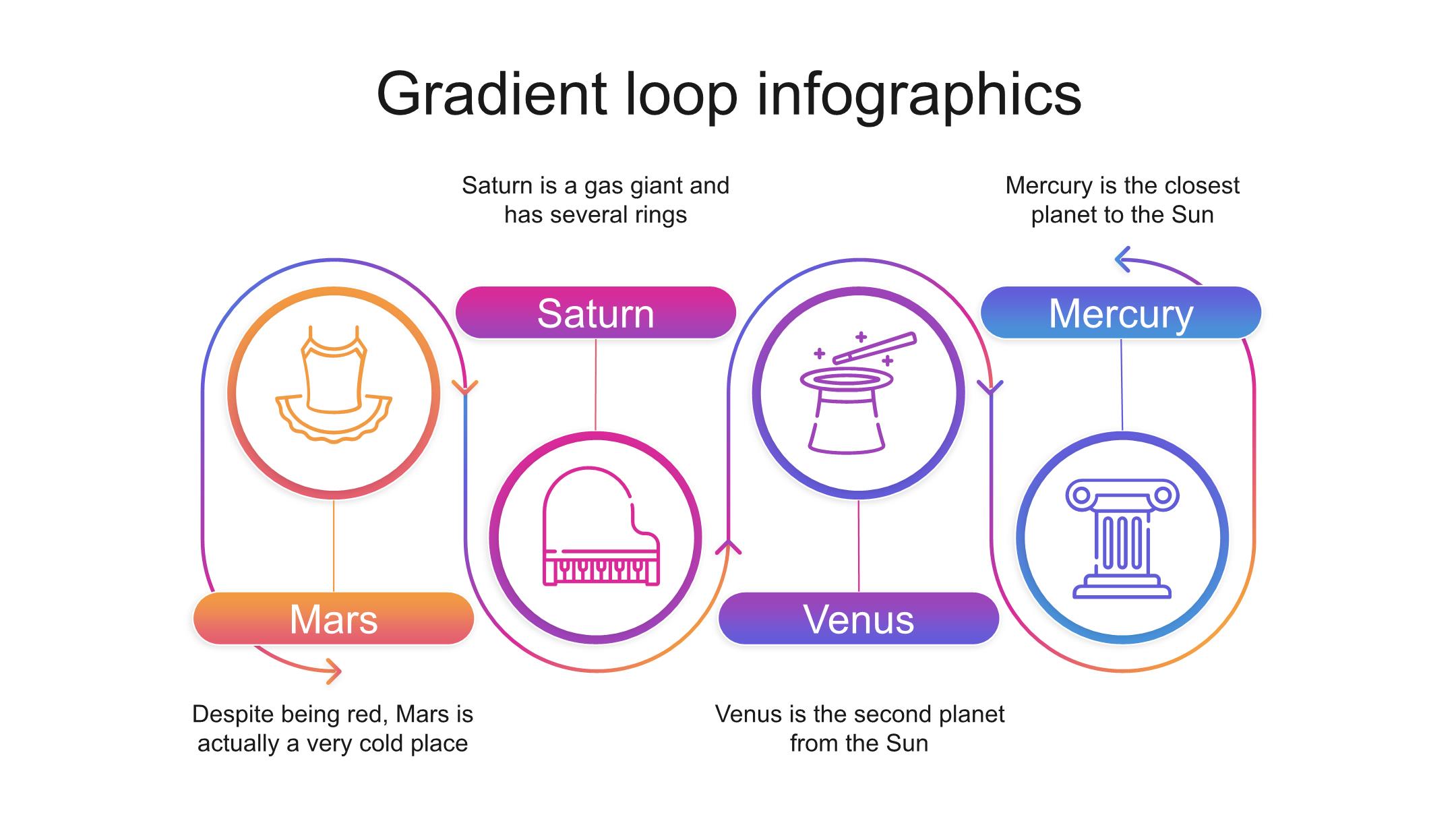 Gradient loop infographics

Saturn is a gas giant and has several rings

Mercury is the closest planet to the Sun

Saturn

Mercury

Mars

Venus

Despite being red, Mars is actually a very cold place

Venus is the second planet from the Sun