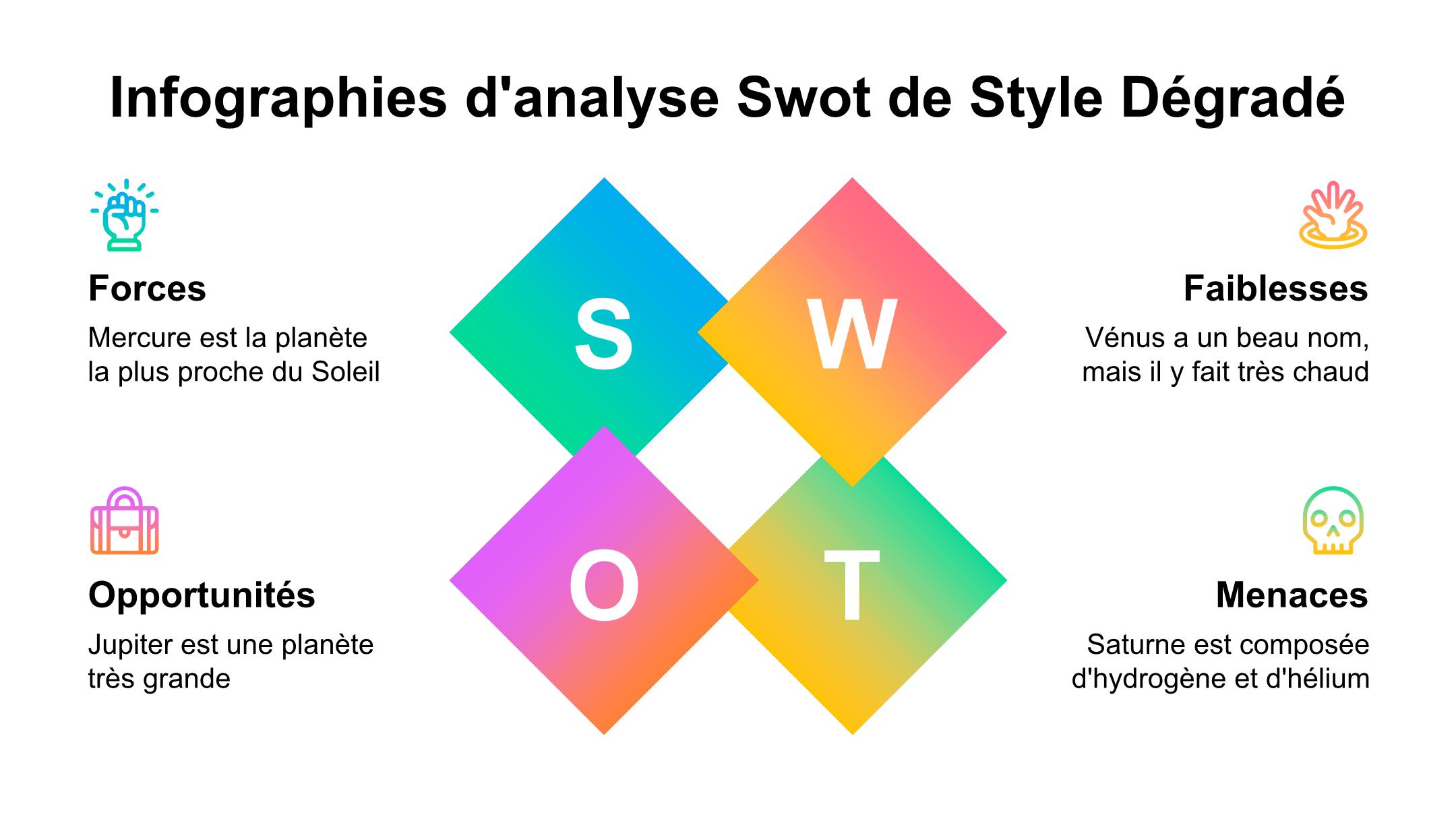 Infographies d'analyse Swot de Style Dégradé

Forces

Mercure est la planète la plus proche du Soleil

S

W

Faiblesses

Vénus a un beau nom, mais il y fait très chaud

Opportunités

Jupiter est une planète très grande

O

T

Menaces

Saturne est composée d'hydrogène et d'hélium