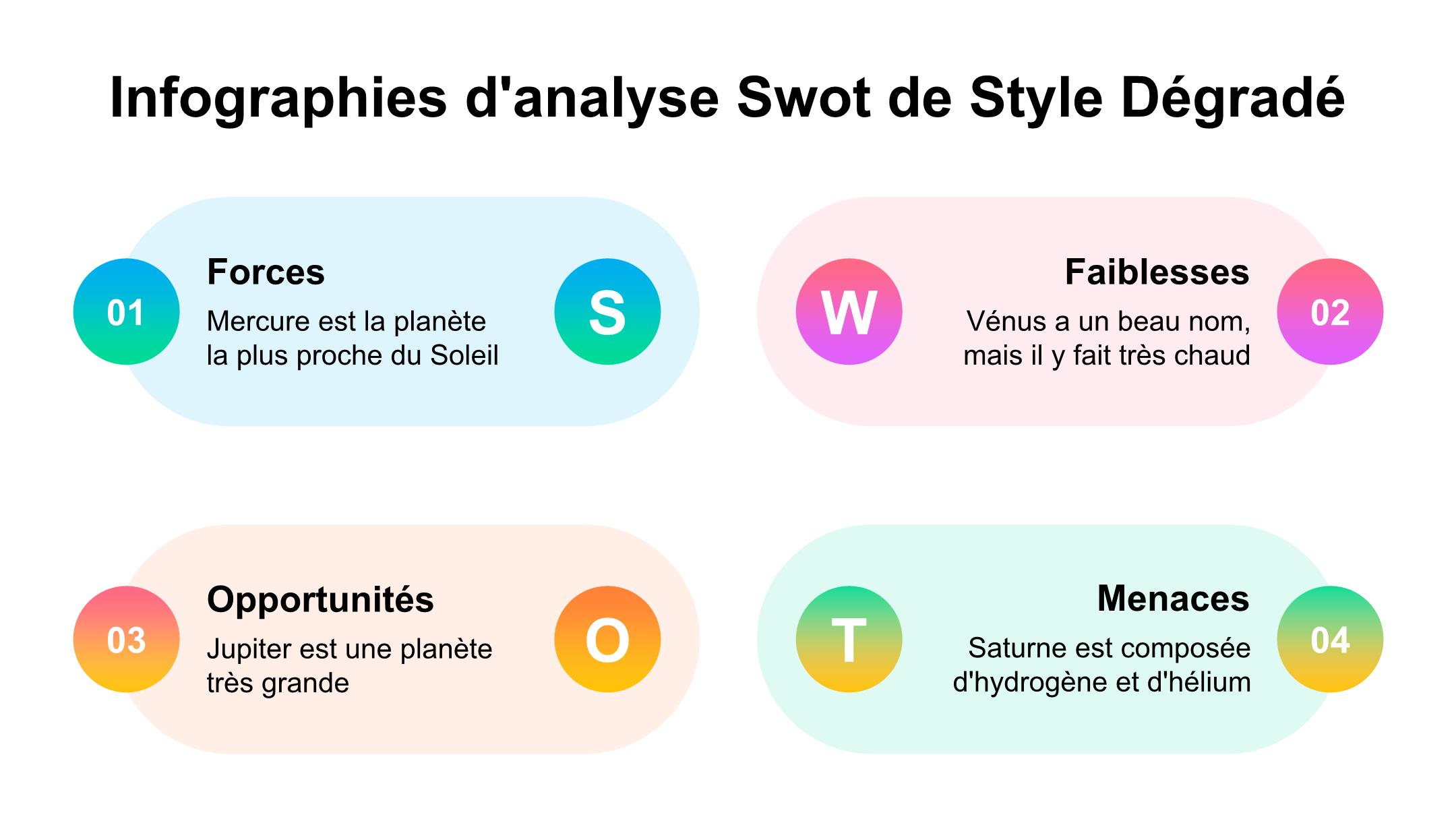 Infographies d'analyse Swot de Style Dégradé

01

Forces

Mercure est la planète la plus proche du Soleil

S

W

Faiblesses

Vénus a un beau nom, mais il y fait très chaud

02

03

Opportunités

Jupiter est une planète très grande

O

T

Menaces

Saturne est composée d'hydrogène et d'hélium

04