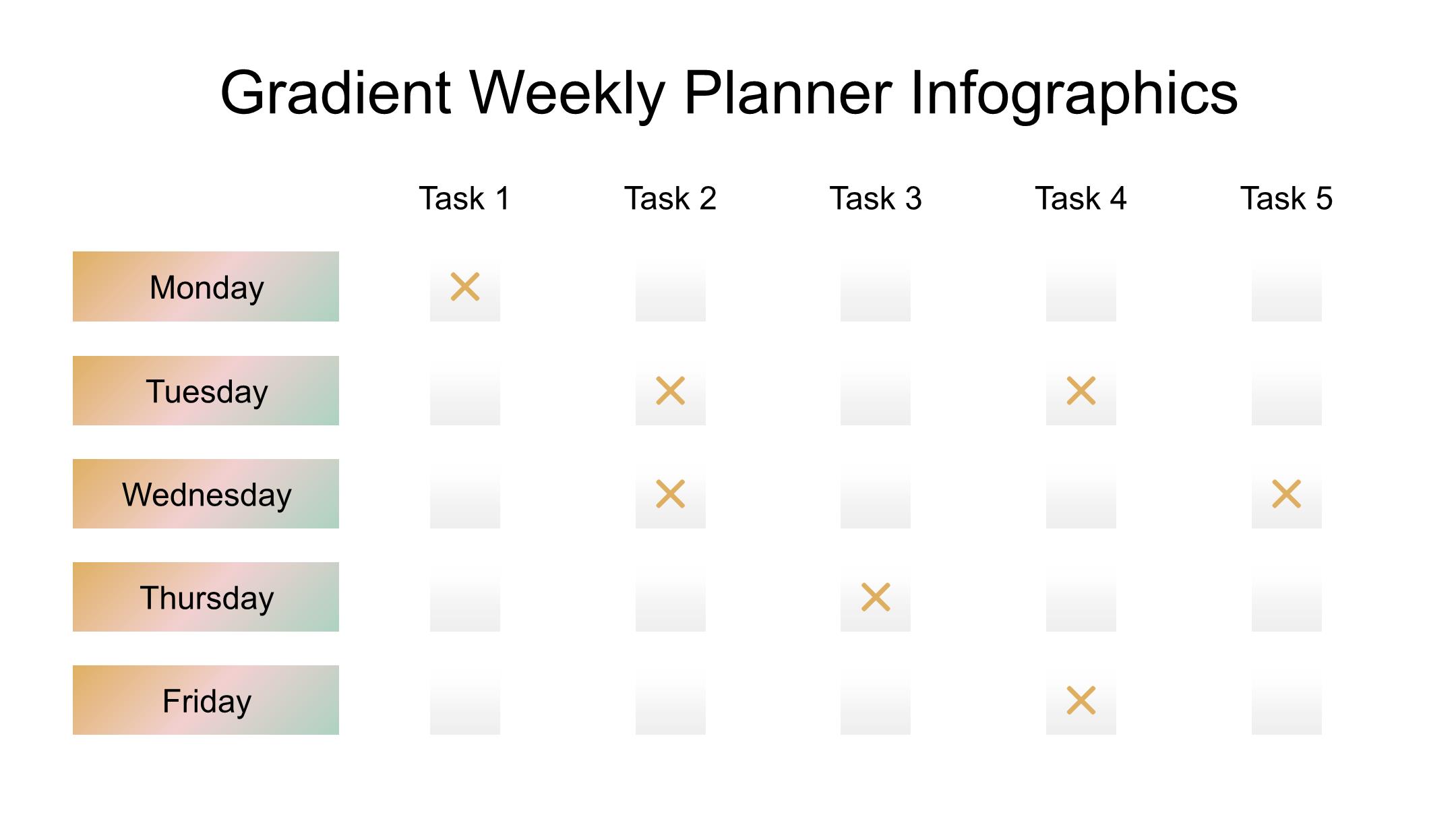 Gradient Weekly Planner Infographics

|  | Task 1 | Task 2 | Task 3 | Task 4 | Task 5 |
|---|---|---|---|---|---|
| Monday | × |  |  |  |  |
| Tuesday |  | × |  | × |  |
| Wednesday |  | × |  |  | × |
| Thursday |  |  | × |  |  |
| Friday |  |  |  | × |  |