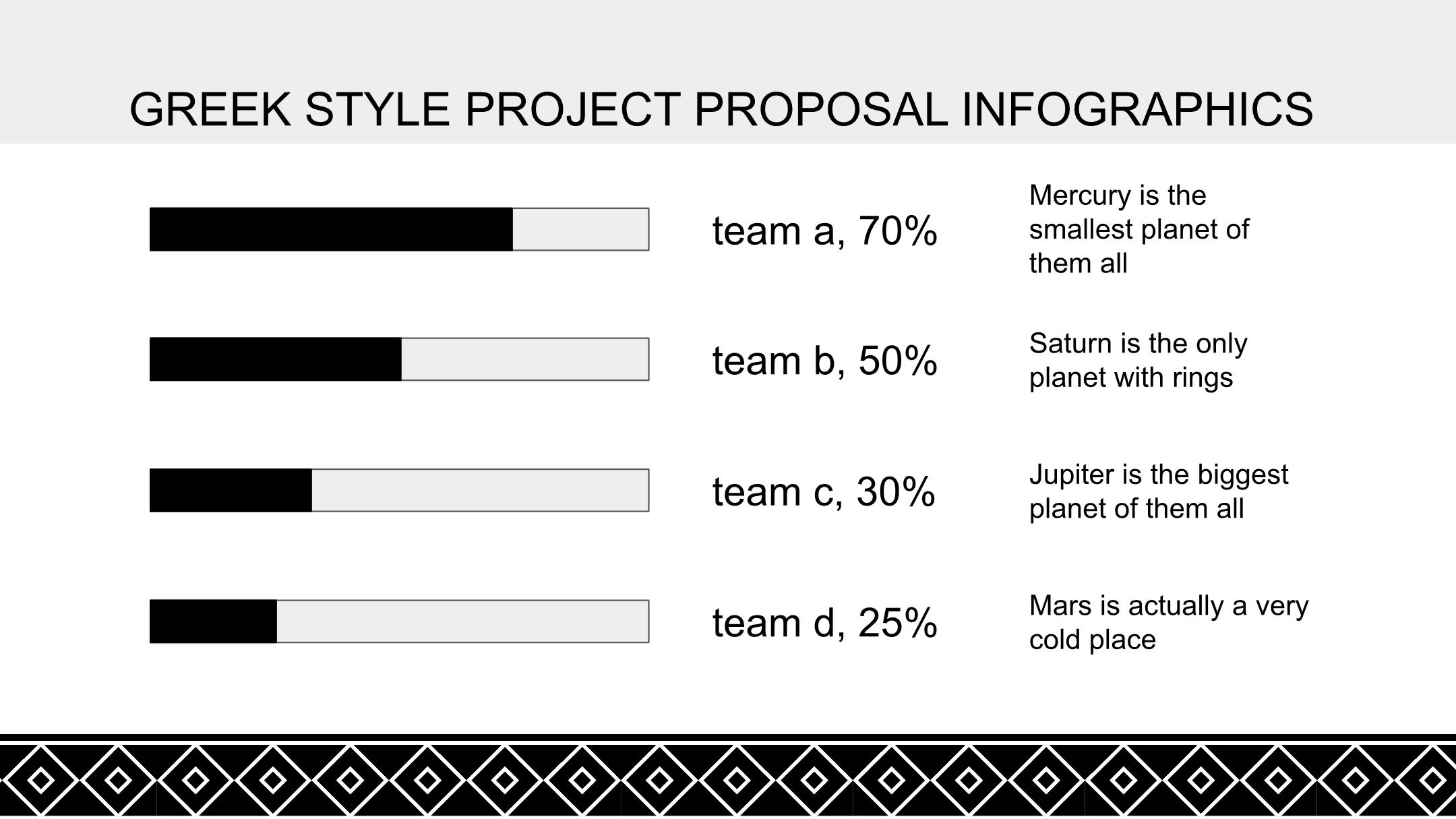 GREEK STYLE PROJECT PROPOSAL INFOGRAPHICS

team a, 70%

Mercury is the smallest planet of them all

team b, 50%

Saturn is the only planet with rings

team c, 30%

Jupiter is the biggest planet of them all

team d, 25%

Mars is actually a very cold place