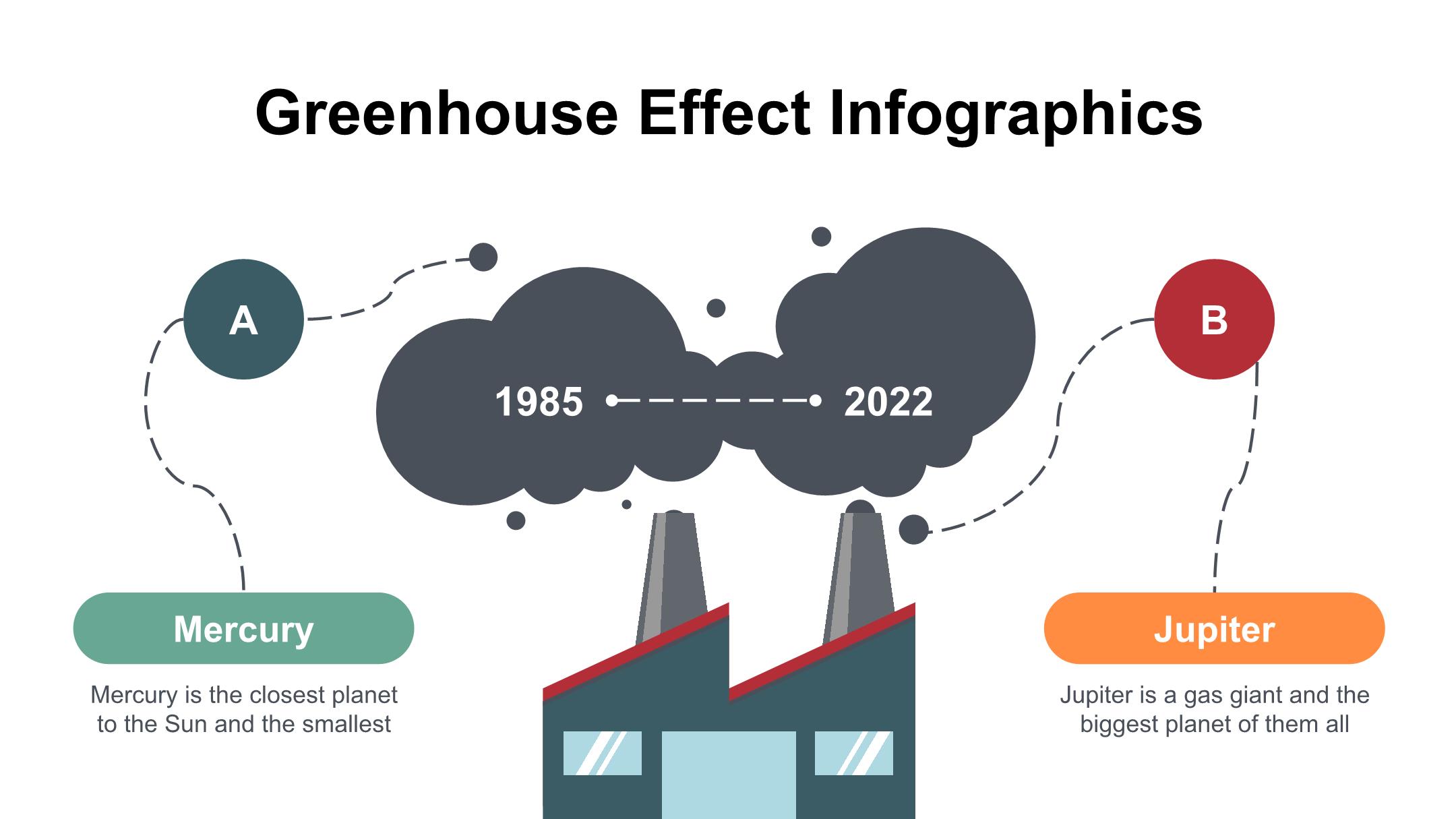 Greenhouse Effect Infographics

A

1985

2022

B

Mercury

Mercury is the closest planet to the Sun and the smallest

Jupiter

Jupiter is a gas giant and the biggest planet of them all