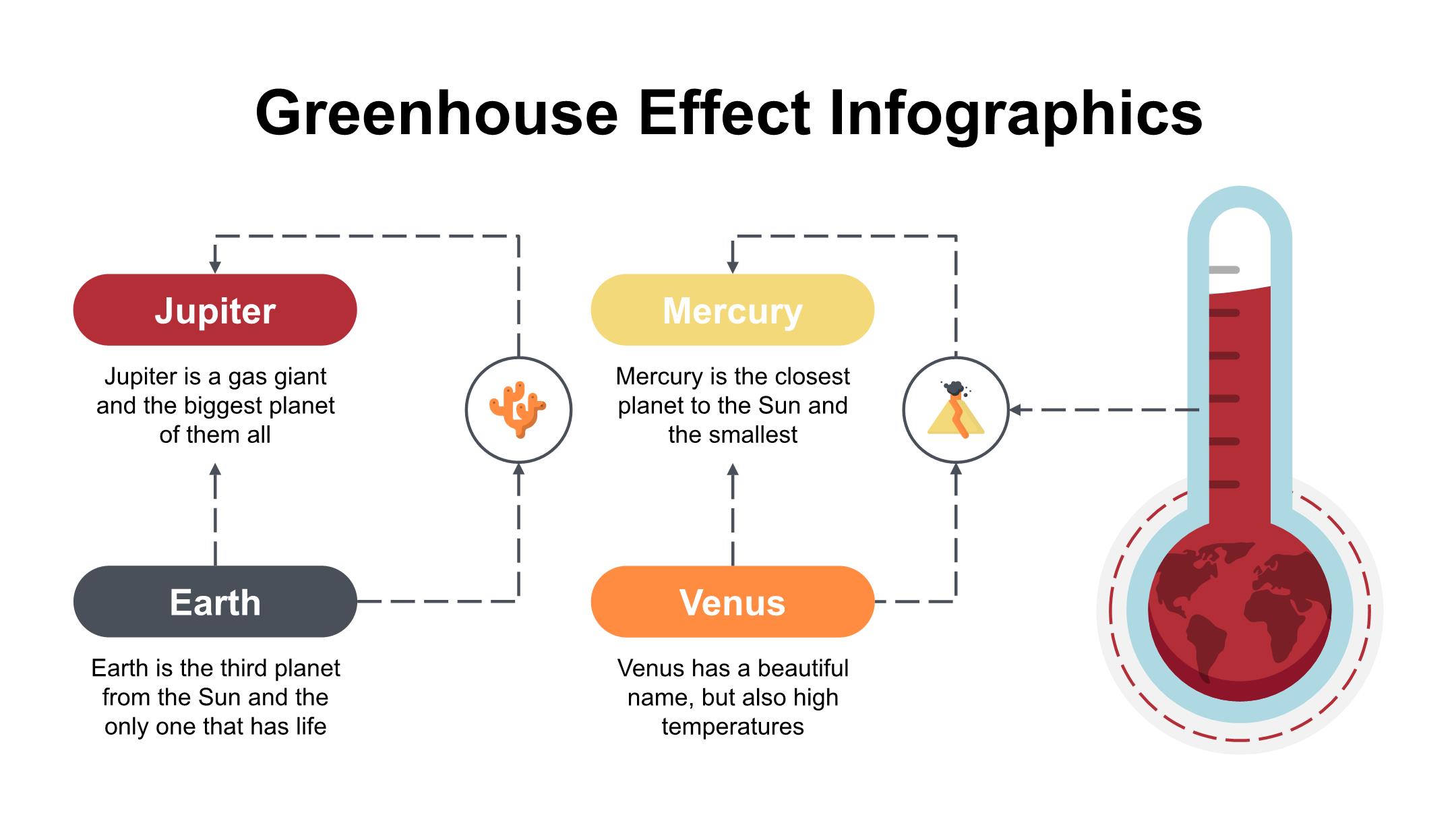 Greenhouse Effect Infographics

Jupiter

Jupiter is a gas giant and the biggest planet of them all

Earth

Earth is the third planet from the Sun and the only one that has life

Mercury

Mercury is the closest planet to the Sun and the smallest

Venus

Venus has a beautiful name, but also high temperatures