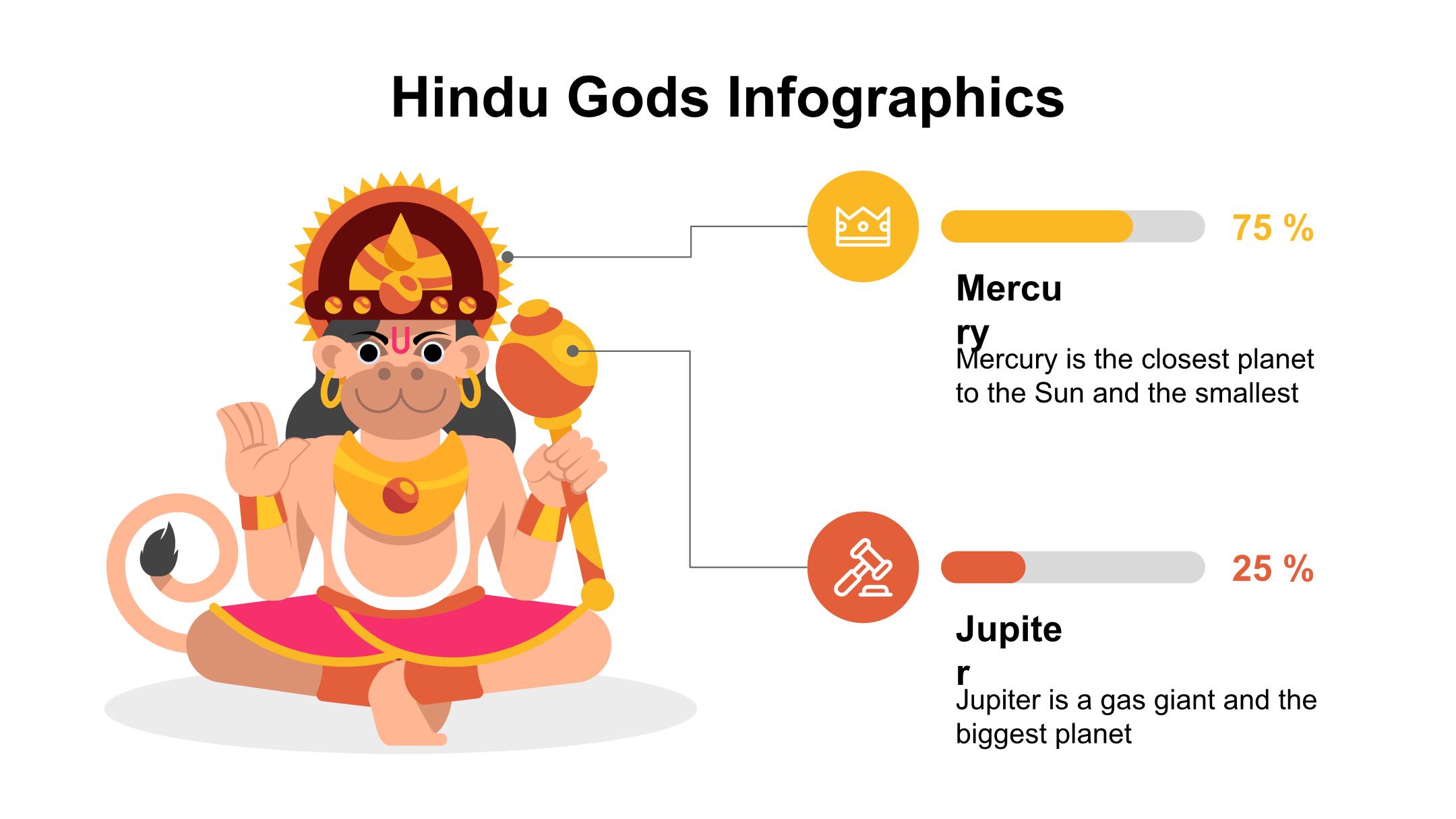 Hindu Gods Infographics

75 %

Mercury

Mercury is the closest planet to the Sun and the smallest

25 %

Jupiter

Jupiter is a gas giant and the biggest planet