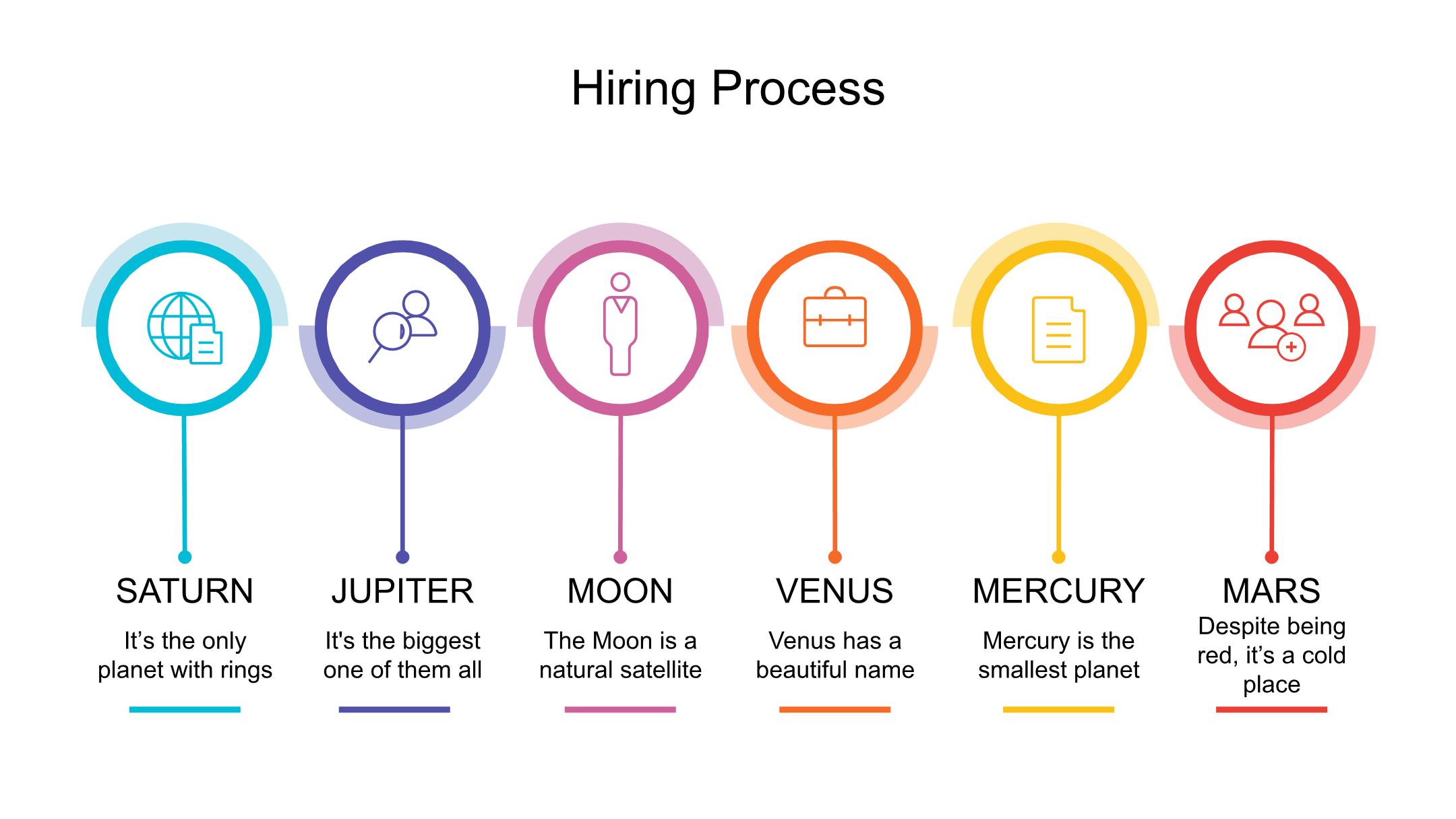 Hiring Process

SATURN
It’s the only planet with rings

JUPITER
It's the biggest one of them all

MOON
The Moon is a natural satellite

VENUS
Venus has a beautiful name

MERCURY
Mercury is the smallest planet

MARS
Despite being red, it’s a cold place