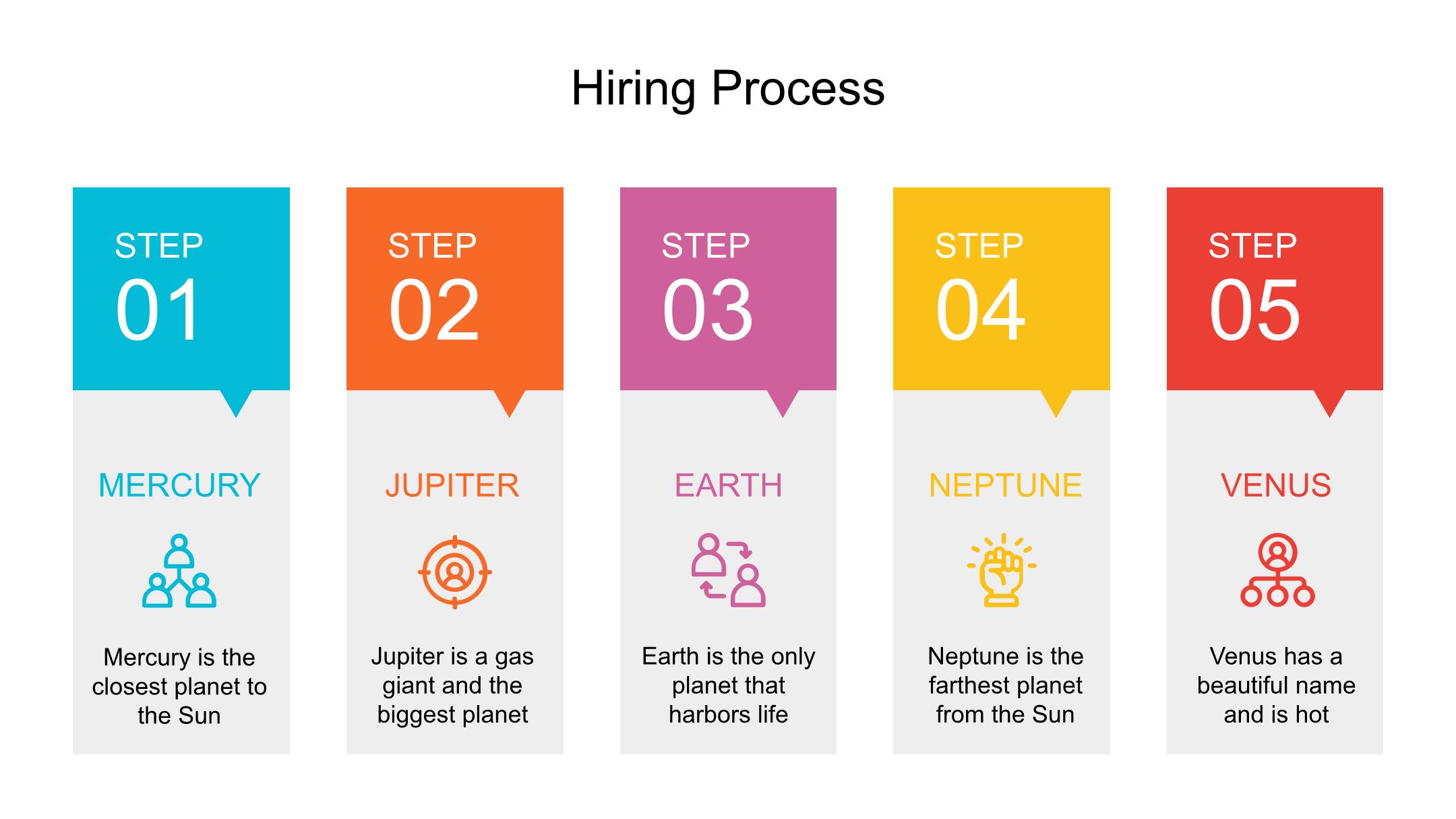 Hiring Process

STEP
01

MERCURY

Mercury is the closest planet to the Sun

STEP
02

JUPITER

Jupiter is a gas giant and the biggest planet

STEP
03

EARTH

Earth is the only planet that harbors life

STEP
04

NEPTUNE

Neptune is the farthest planet from the Sun

STEP
05

VENUS

Venus has a beautiful name and is hot