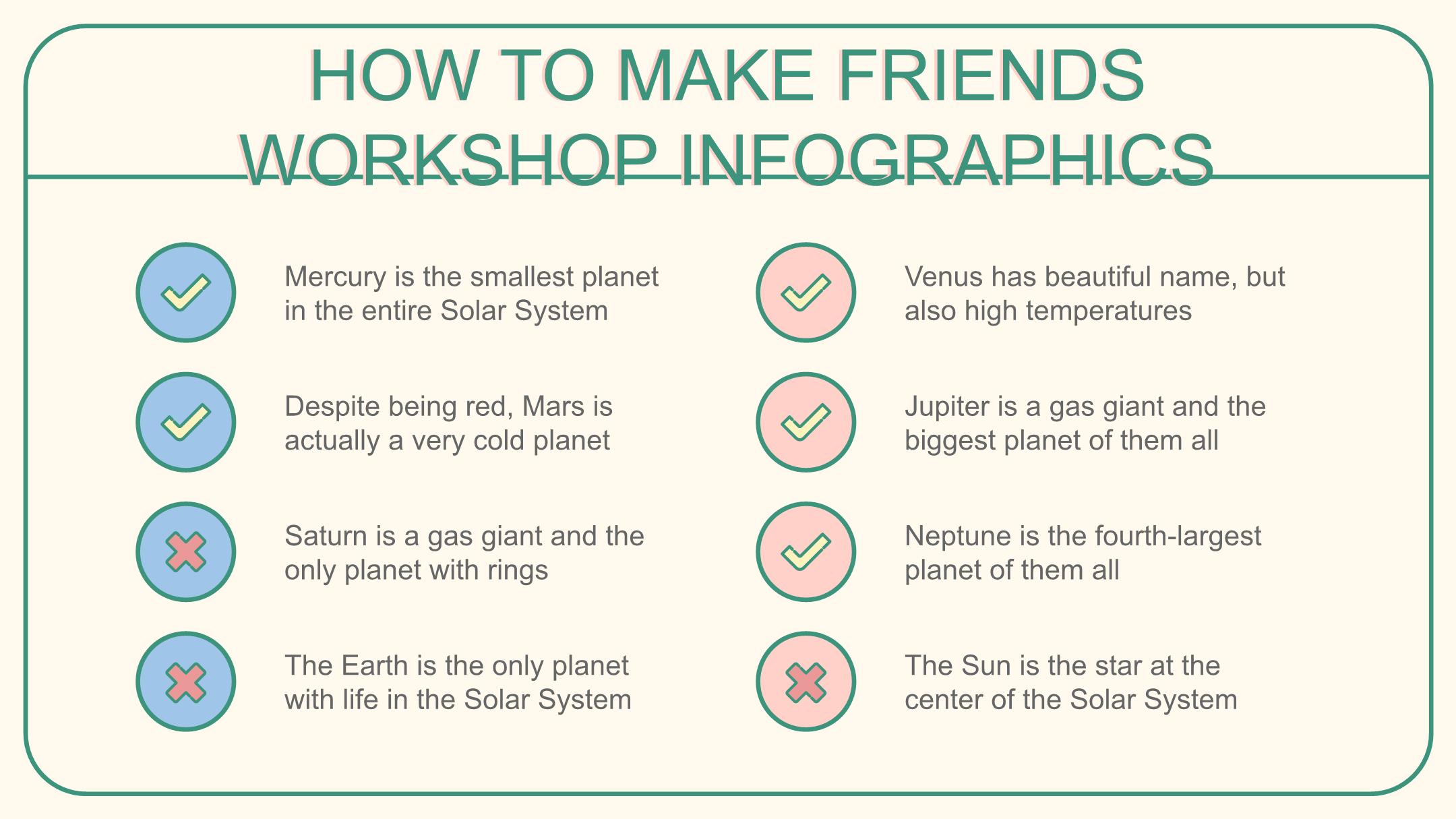 HOW TO MAKE FRIENDS WORKSHOP INFOGRAPHICS

Mercury is the smallest planet in the entire Solar System

Despite being red, Mars is actually a very cold planet

Saturn is a gas giant and the only planet with rings

The Earth is the only planet with life in the Solar System

Venus has beautiful name, but also high temperatures

Jupiter is a gas giant and the biggest planet of them all

Neptune is the fourth-largest planet of them all

The Sun is the star at the center of the Solar System