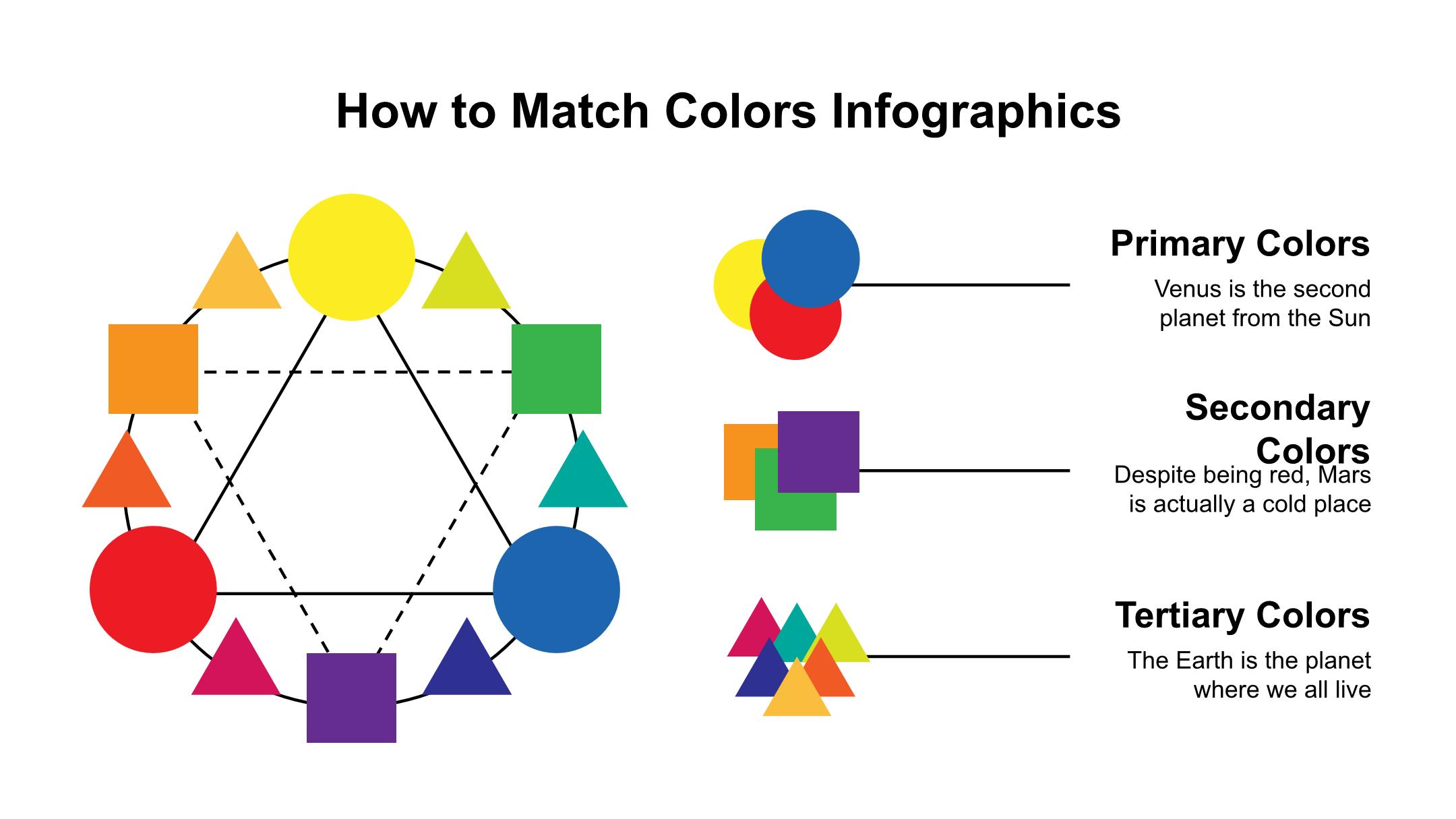 How to Match Colors Infographics

Primary Colors

Venus is the second planet from the Sun

Secondary Colors

Despite being red, Mars is actually a cold place

Tertiary Colors

The Earth is the planet where we all live