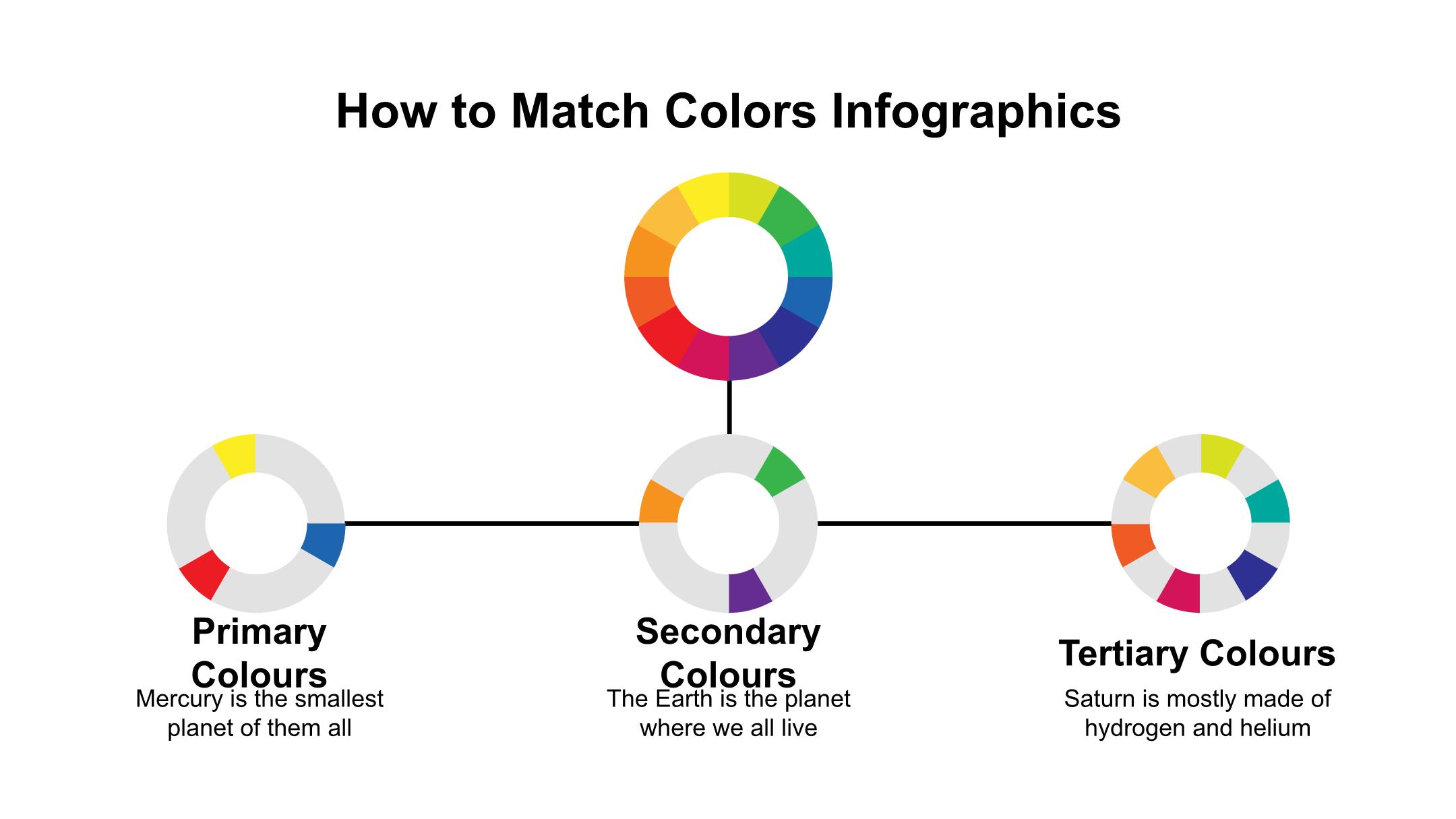 How to Match Colors Infographics

Primary Colours

Mercury is the smallest planet of them all

Secondary Colours

The Earth is the planet where we all live

Tertiary Colours

Saturn is mostly made of hydrogen and helium