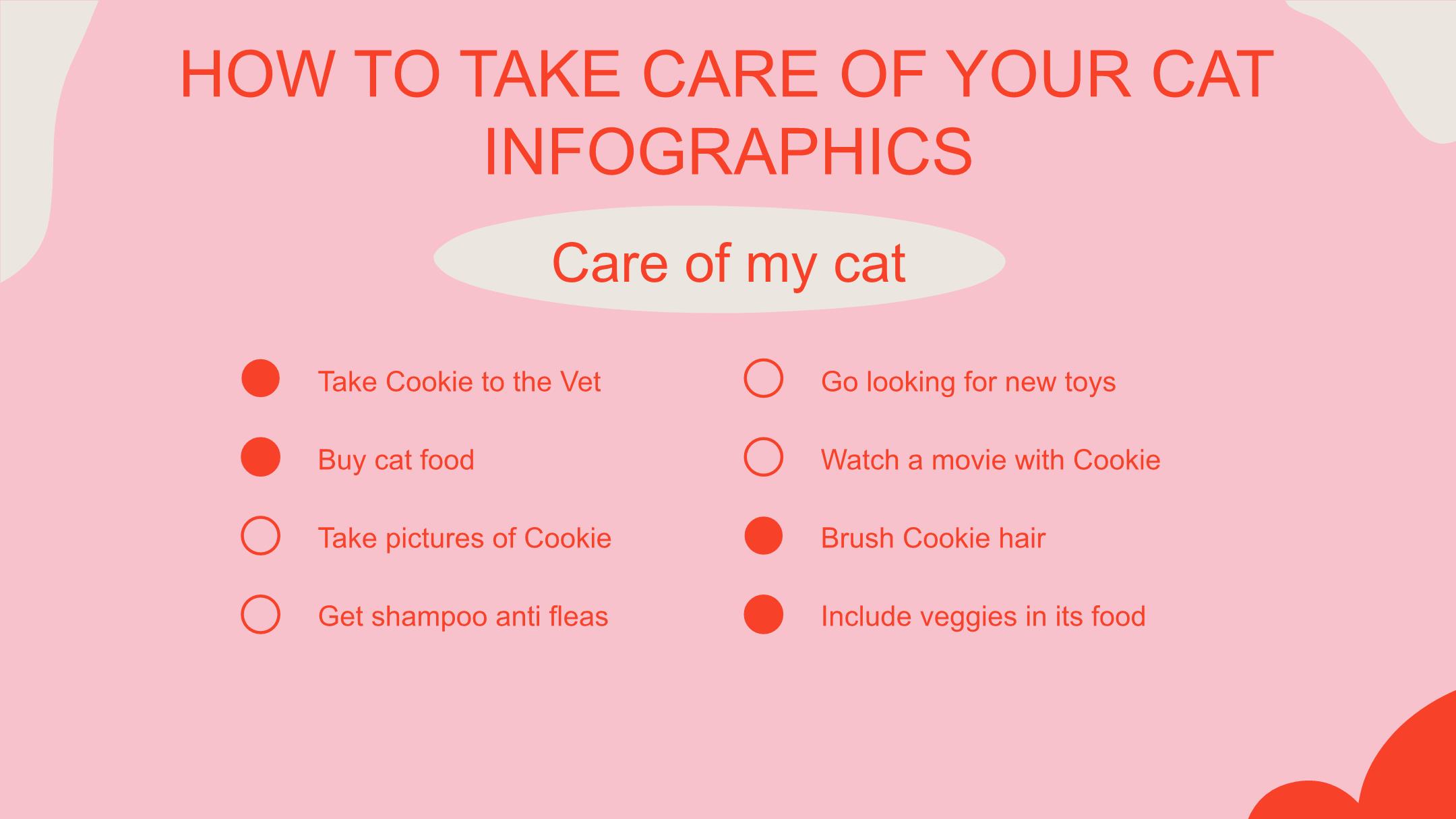 HOW TO TAKE CARE OF YOUR CAT INFOGRAPHICS

Care of my cat

Take Cookie to the Vet

Buy cat food

Take pictures of Cookie

Get shampoo anti fleas

Go looking for new toys

Watch a movie with Cookie

Brush Cookie hair

Include veggies in its food