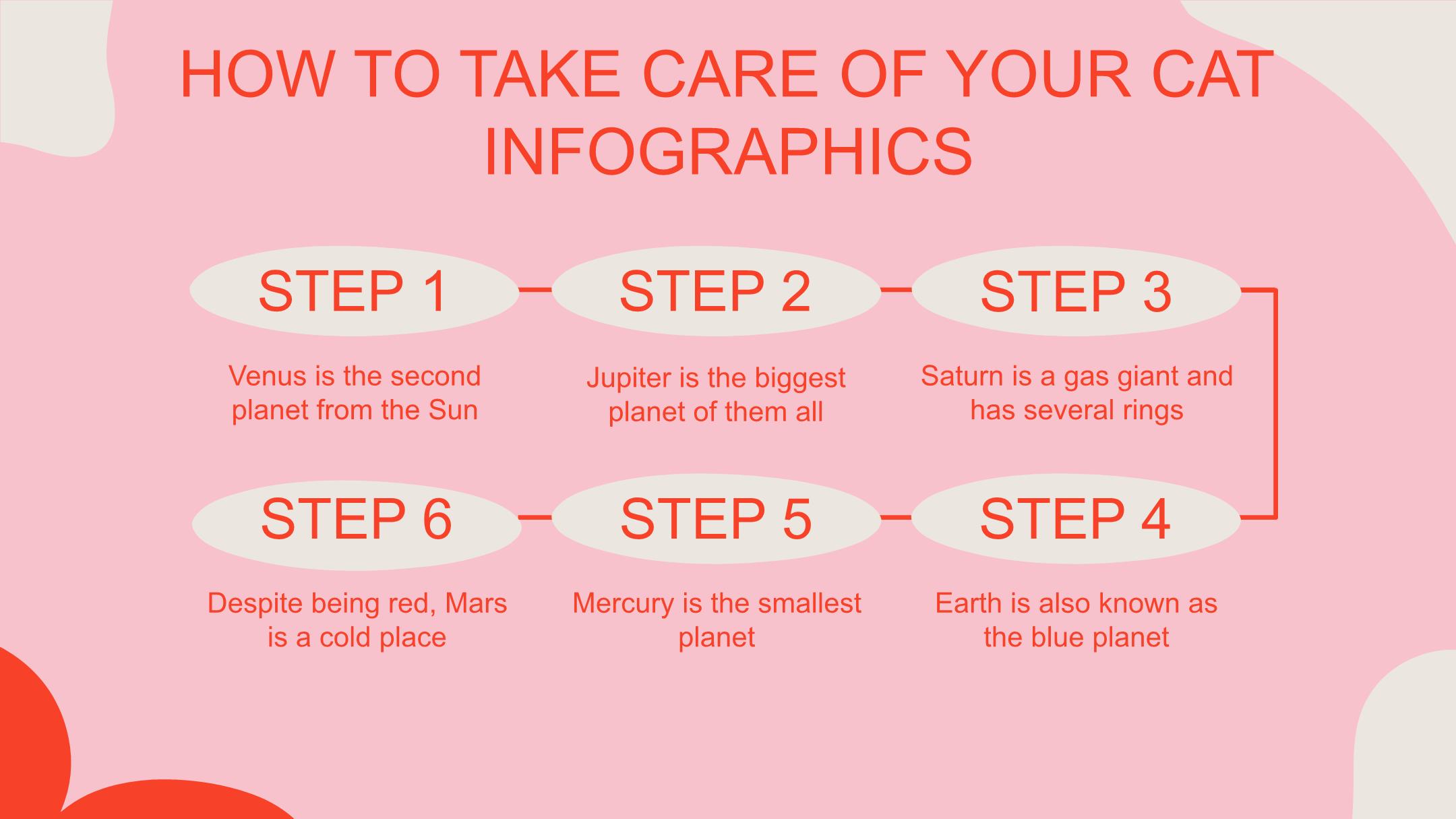 HOW TO TAKE CARE OF YOUR CAT INFOGRAPHICS

STEP 1

Venus is the second planet from the Sun

STEP 2

Jupiter is the biggest planet of them all

STEP 3

Saturn is a gas giant and has several rings

STEP 4

Earth is also known as the blue planet

STEP 5

Mercury is the smallest planet

STEP 6

Despite being red, Mars is a cold place