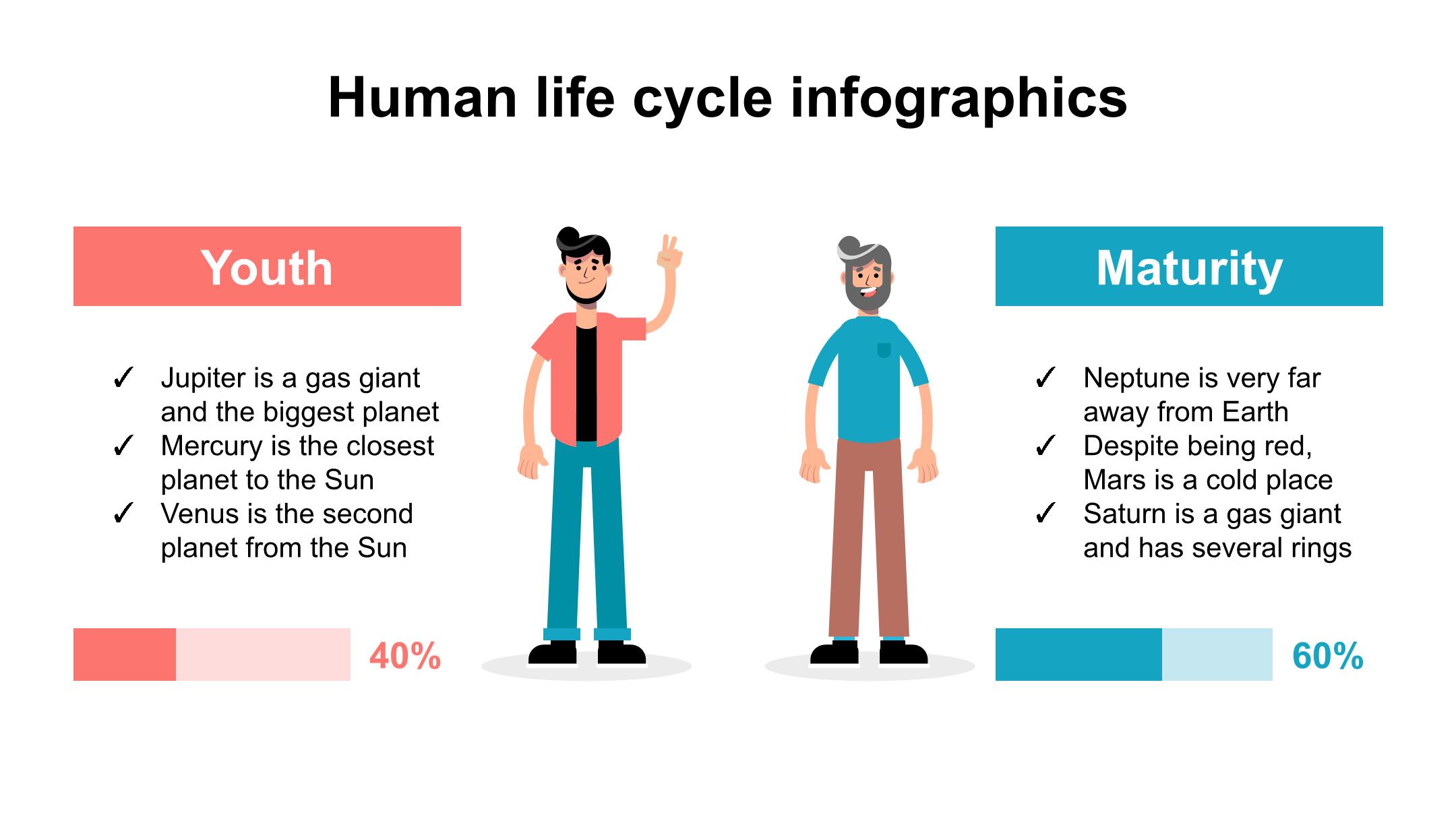 Human life cycle infographics

Youth

✓ Jupiter is a gas giant and the biggest planet
✓ Mercury is the closest planet to the Sun
✓ Venus is the second planet from the Sun

40%

Maturity

✓ Neptune is very far away from Earth
✓ Despite being red, Mars is a cold place
✓ Saturn is a gas giant and has several rings

60%