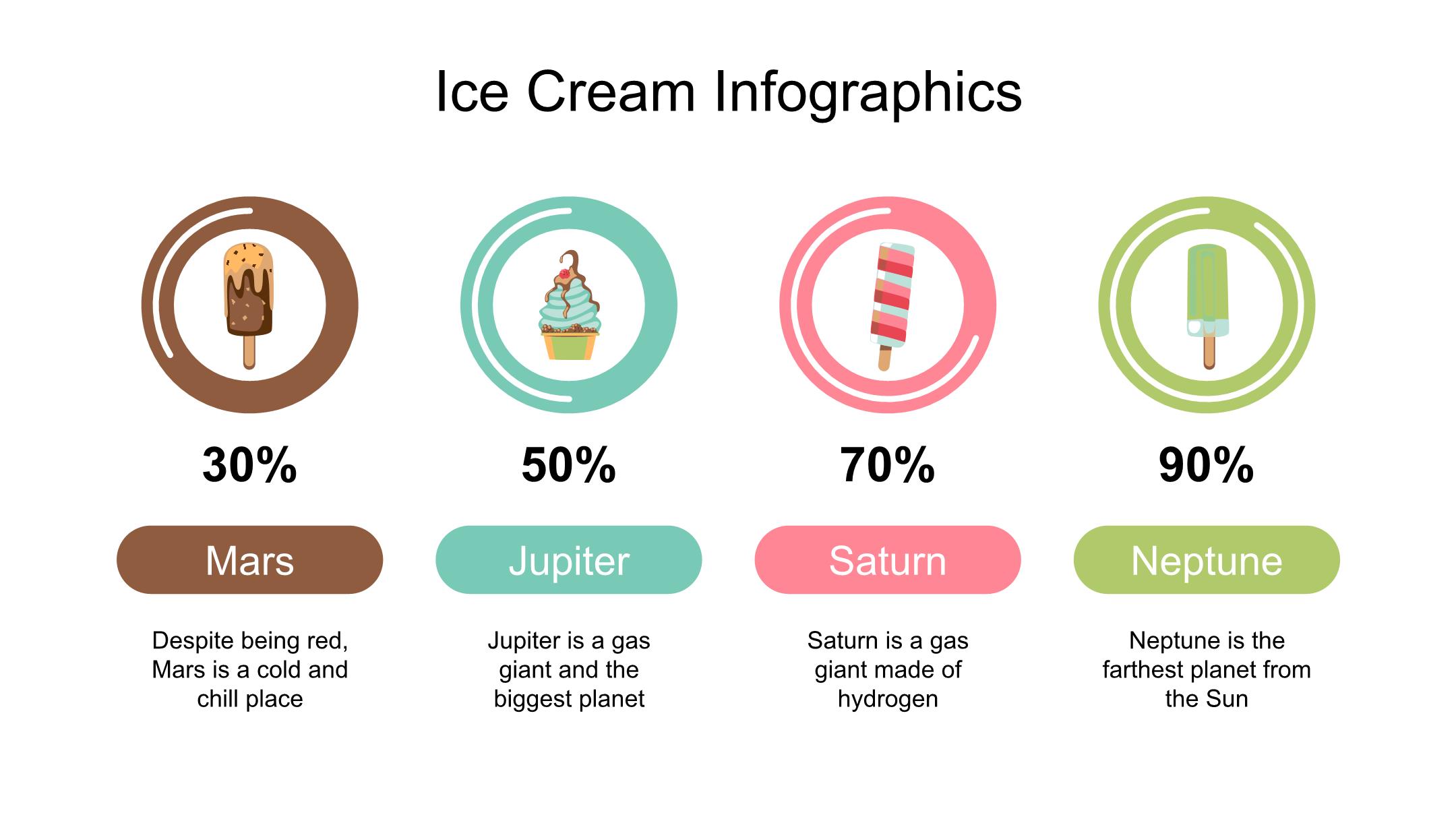 Ice Cream Infographics

30%

Mars

Despite being red, Mars is a cold and chill place

50%

Jupiter

Jupiter is a gas giant and the biggest planet

70%

Saturn

Saturn is a gas giant made of hydrogen

90%

Neptune

Neptune is the farthest planet from the Sun