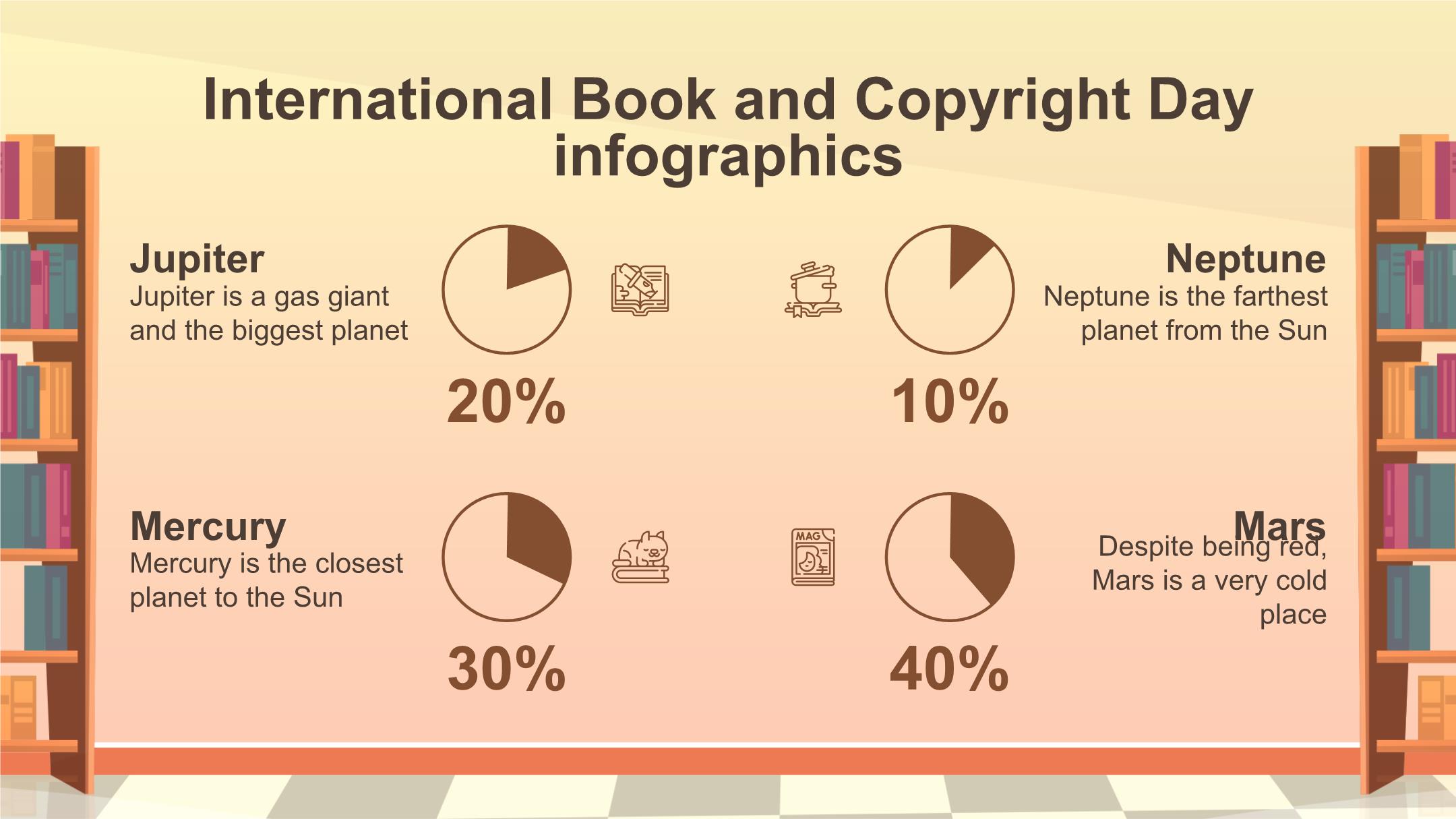 International Book and Copyright Day infographics

Jupiter
Jupiter is a gas giant and the biggest planet

20%

Neptune
Neptune is the farthest planet from the Sun

10%

Mercury
Mercury is the closest planet to the Sun

30%

MAG

Mars
Despite being red, Mars is a very cold place

40%