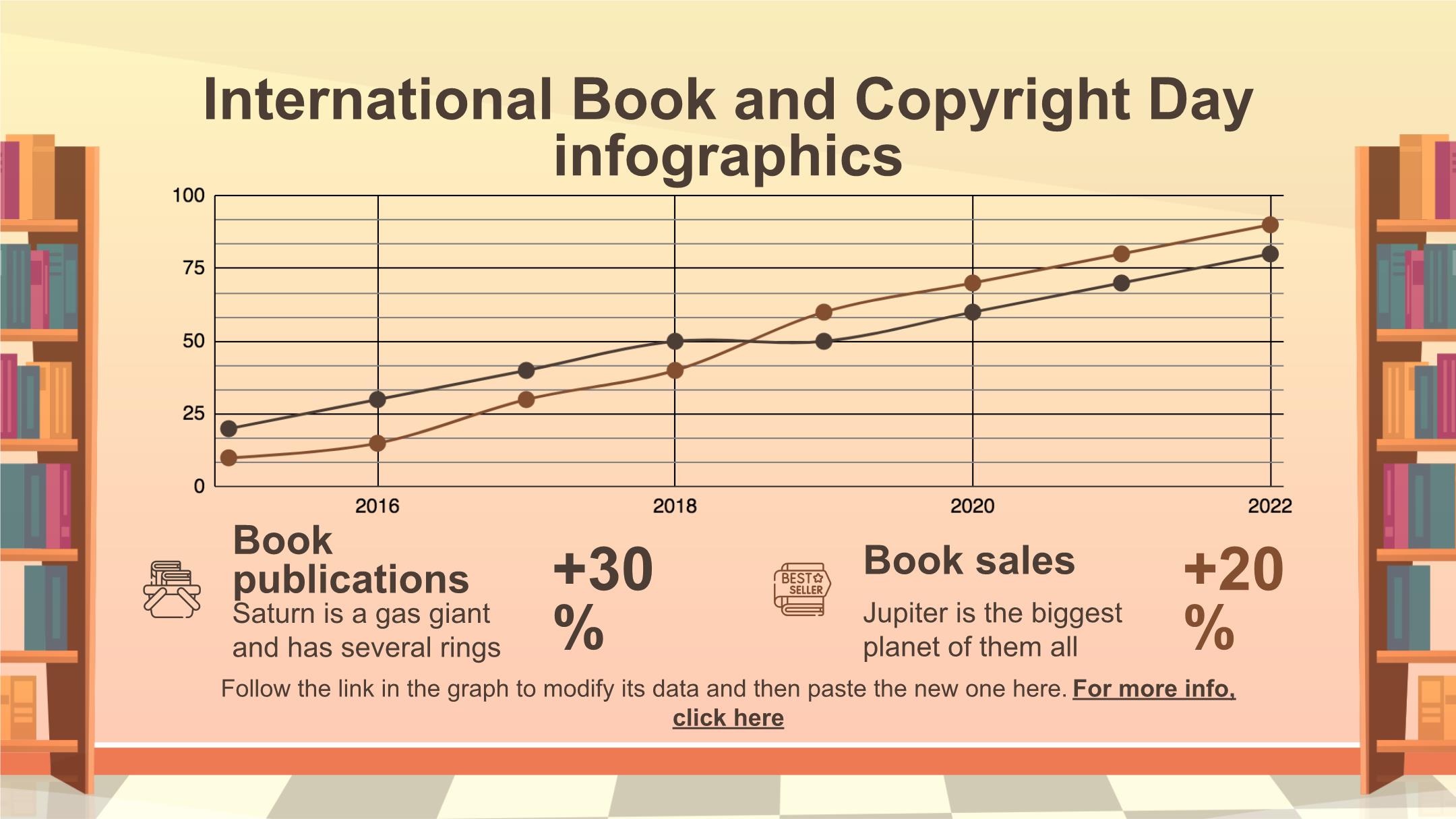 International Book and Copyright Day infographics

100
75
50
25
0
2016
2018
2020
2022

Book publications
Saturn is a gas giant and has several rings

+30 %

BEST SELLER

Book sales
Jupiter is the biggest planet of them all

+20 %

Follow the link in the graph to modify its data and then paste the new one here. For more info, click here