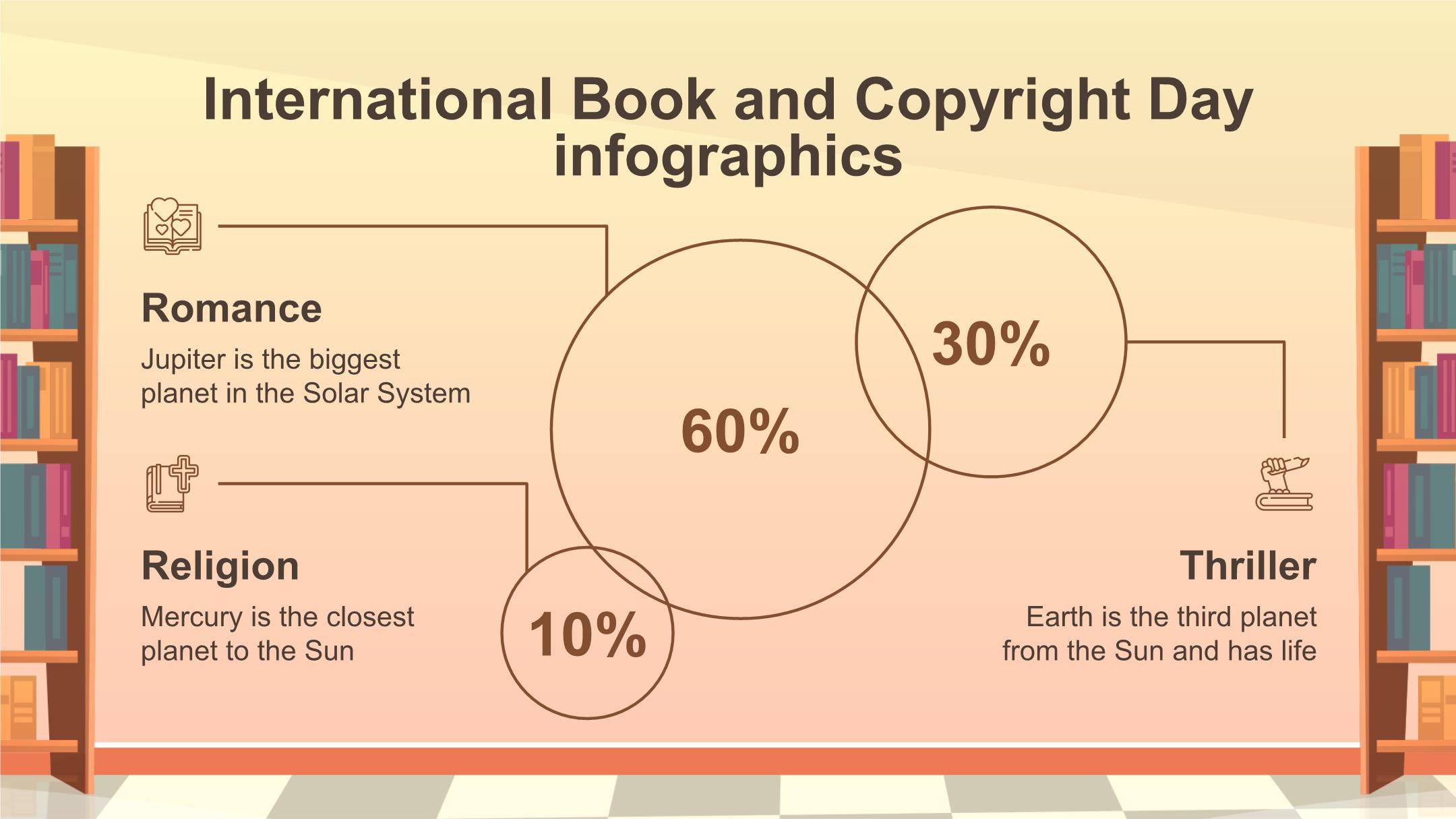 International Book and Copyright Day infographics

Romance

Jupiter is the biggest planet in the Solar System

Religion

Mercury is the closest planet to the Sun

60%

30%

10%

Thriller

Earth is the third planet from the Sun and has life