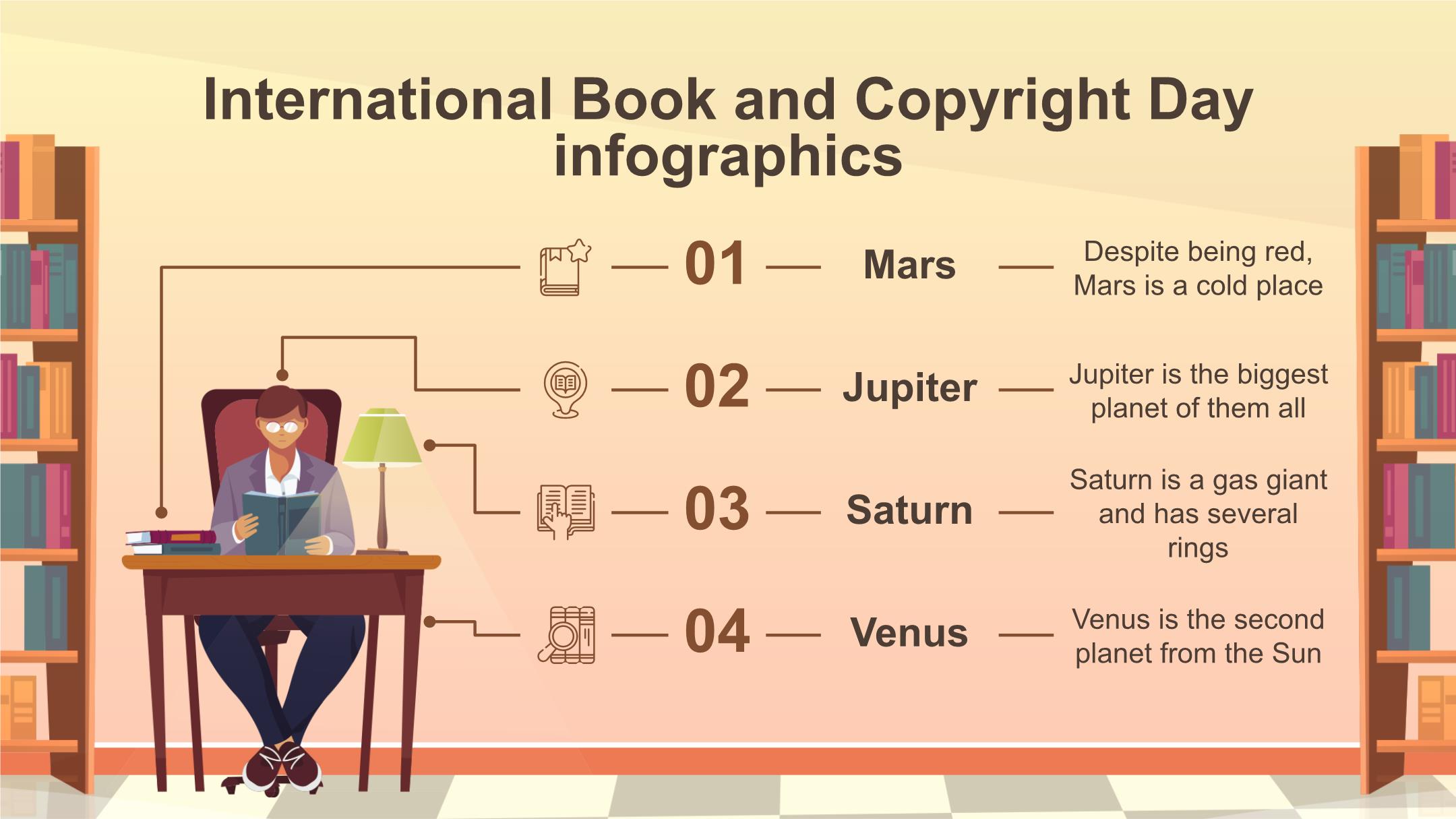 International Book and Copyright Day infographics

01 Mars
Despite being red, Mars is a cold place

02 Jupiter
Jupiter is the biggest planet of them all

03 Saturn
Saturn is a gas giant and has several rings

04 Venus
Venus is the second planet from the Sun