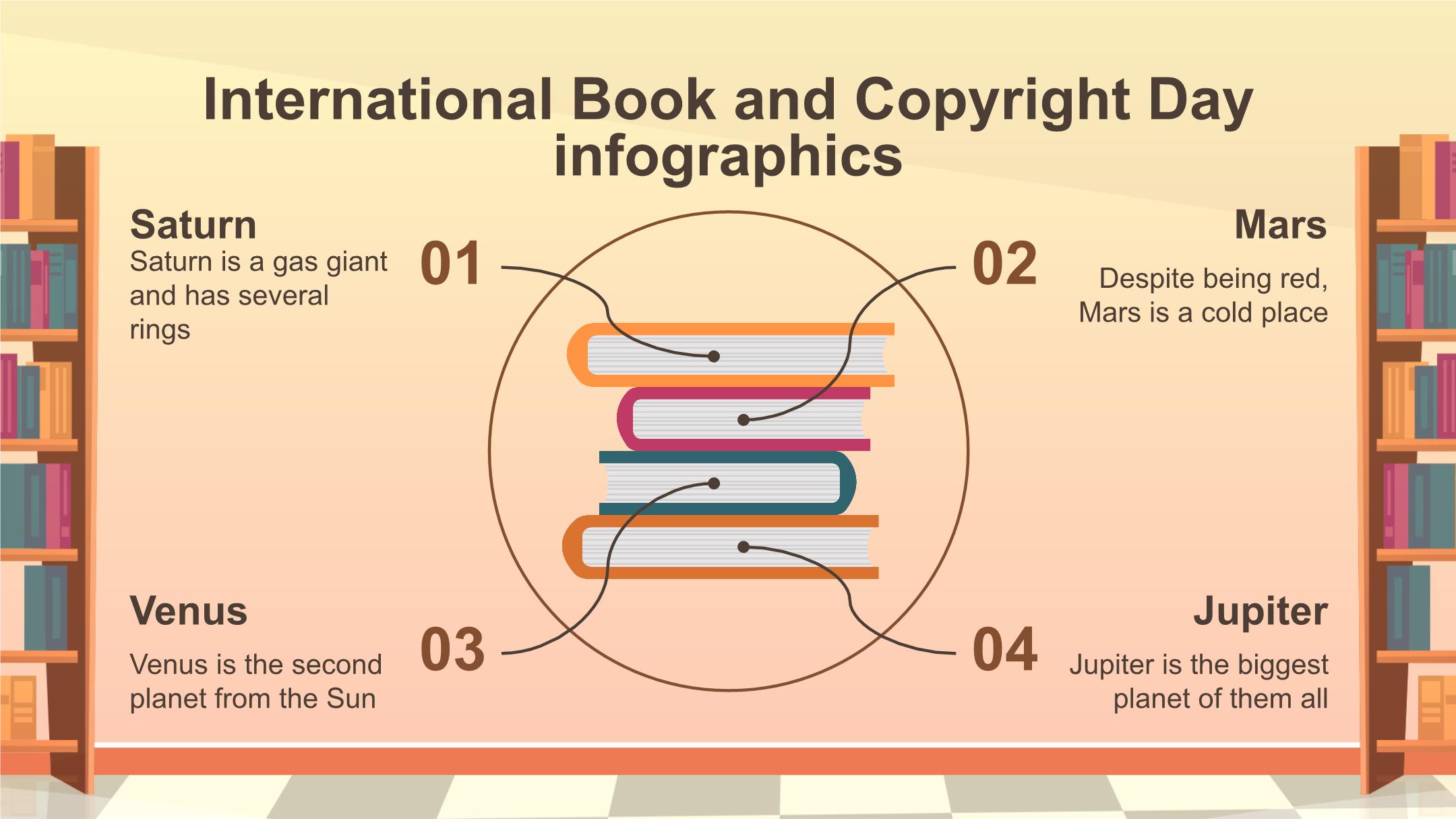 International Book and Copyright Day infographics

Saturn
Saturn is a gas giant and has several rings

01

02

Mars
Despite being red, Mars is a cold place

Venus
Venus is the second planet from the Sun

03

04

Jupiter
Jupiter is the biggest planet of them all