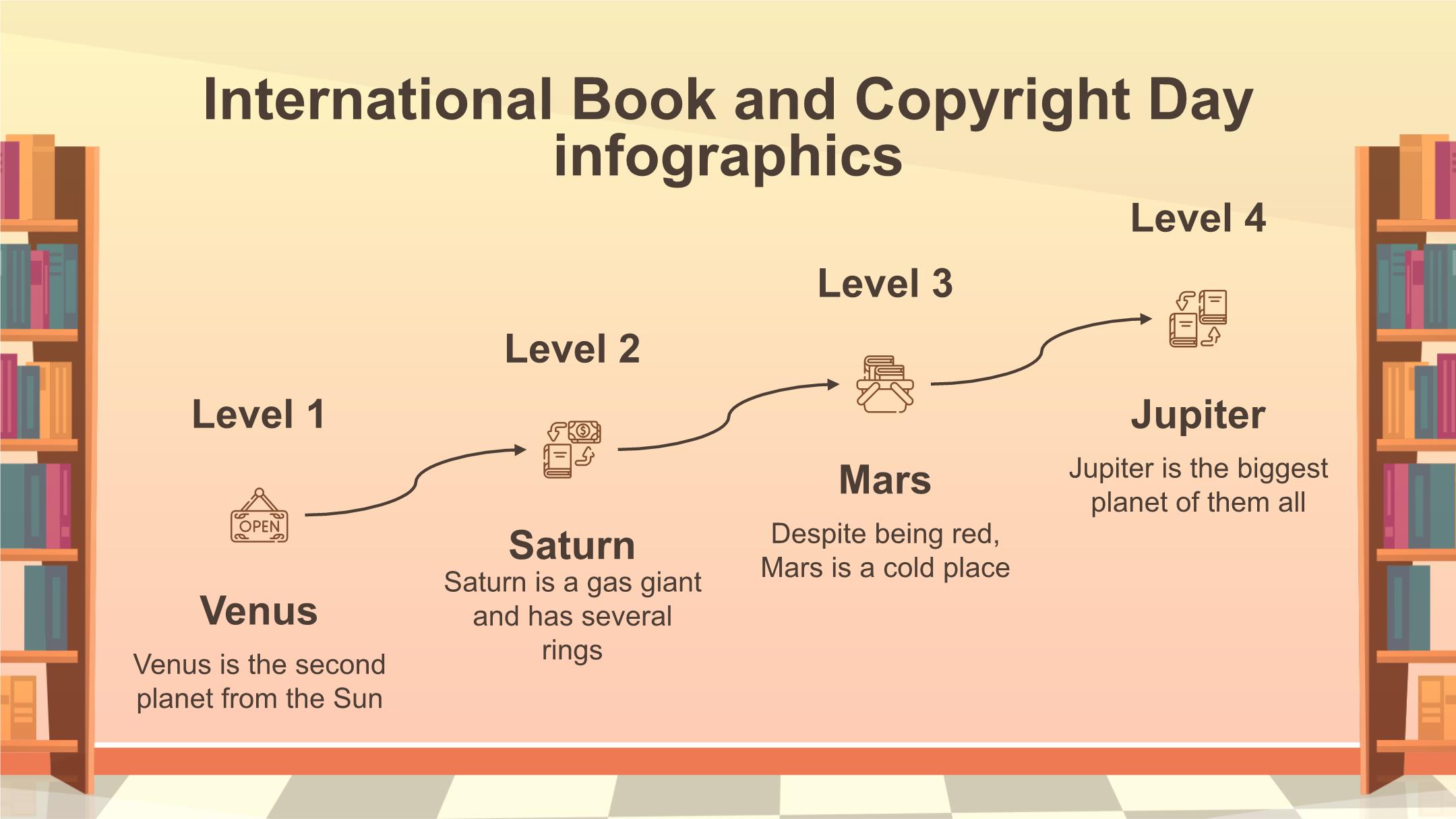 International Book and Copyright Day infographics

Level 1

OPEN

Venus

Venus is the second planet from the Sun

Level 2

Saturn

Saturn is a gas giant and has several rings

Level 3

Mars

Despite being red, Mars is a cold place

Level 4

Jupiter

Jupiter is the biggest planet of them all