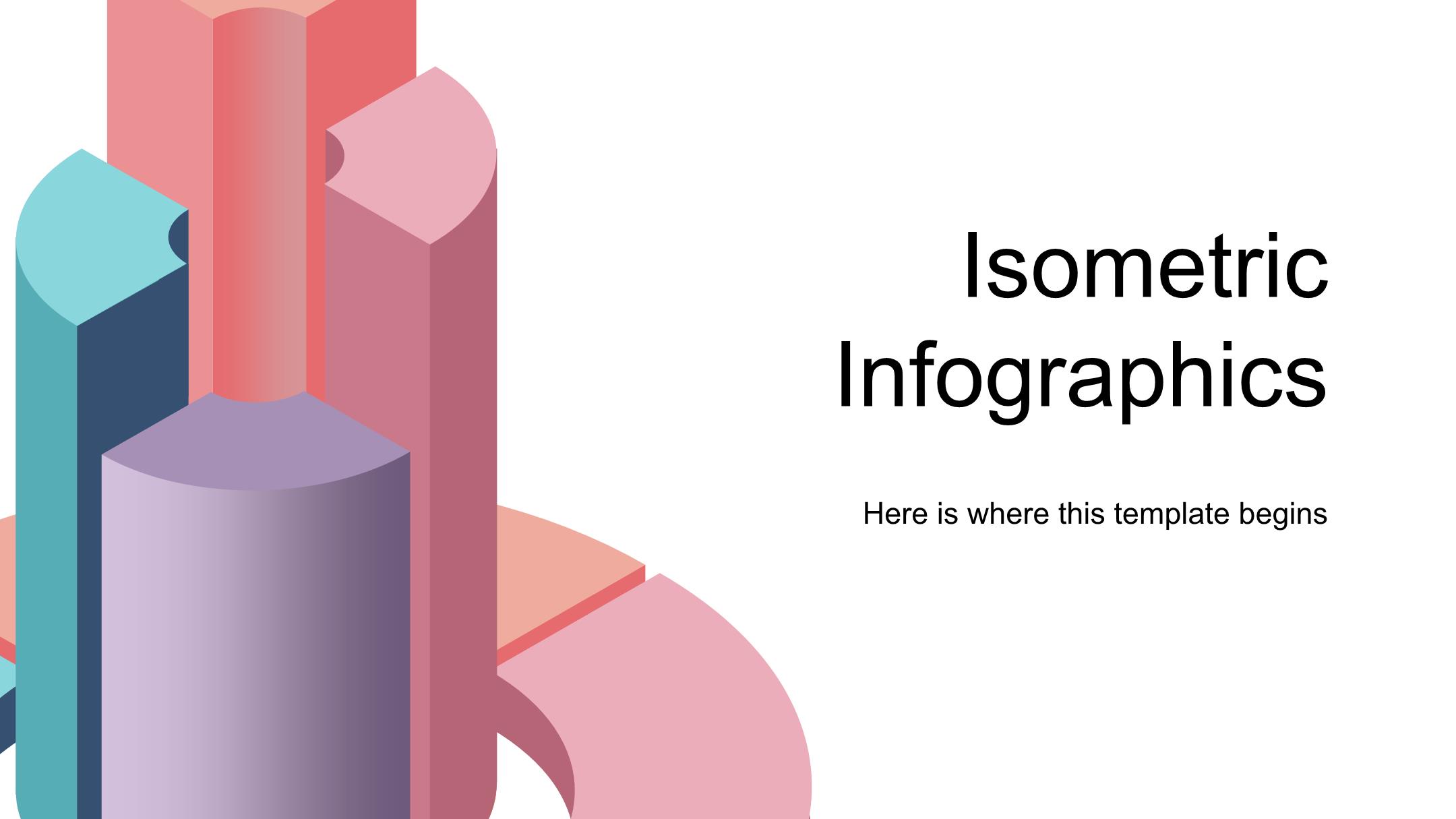 Isometric Infographics

Here is where this template begins