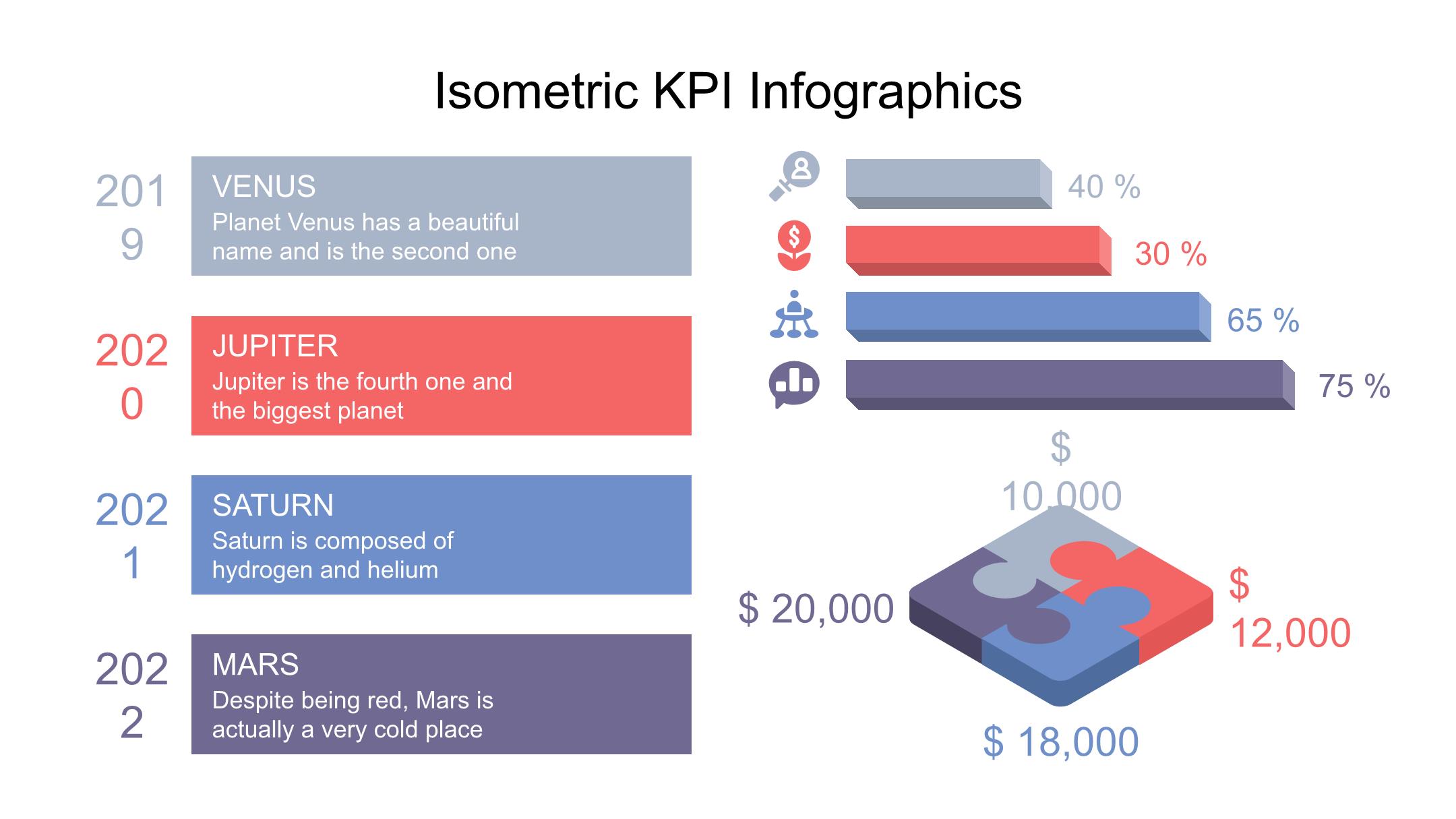 Isometric KPI Infographics

2019

VENUS
Planet Venus has a beautiful name and is the second one

2020

JUPITER
Jupiter is the fourth one and the biggest planet

2021

SATURN
Saturn is composed of hydrogen and helium

2022

MARS
Despite being red, Mars is actually a very cold place

40 %

30 %

65 %

75 %

$ 10,000

$ 20,000

$ 12,000

$ 18,000