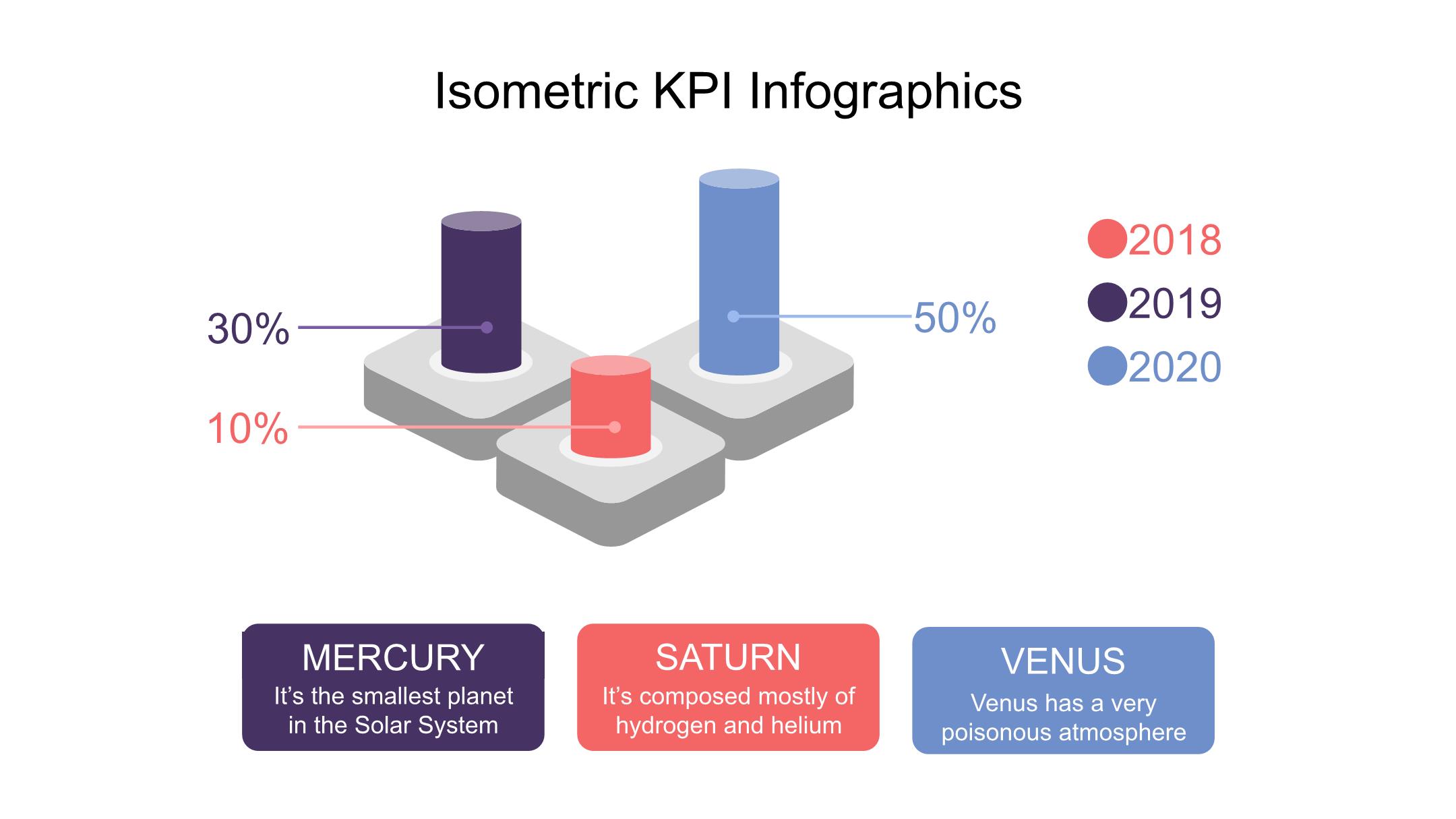 Isometric KPI Infographics

30%

10%

50%

2018

2019

2020

MERCURY
It’s the smallest planet in the Solar System

SATURN
It’s composed mostly of hydrogen and helium

VENUS
Venus has a very poisonous atmosphere