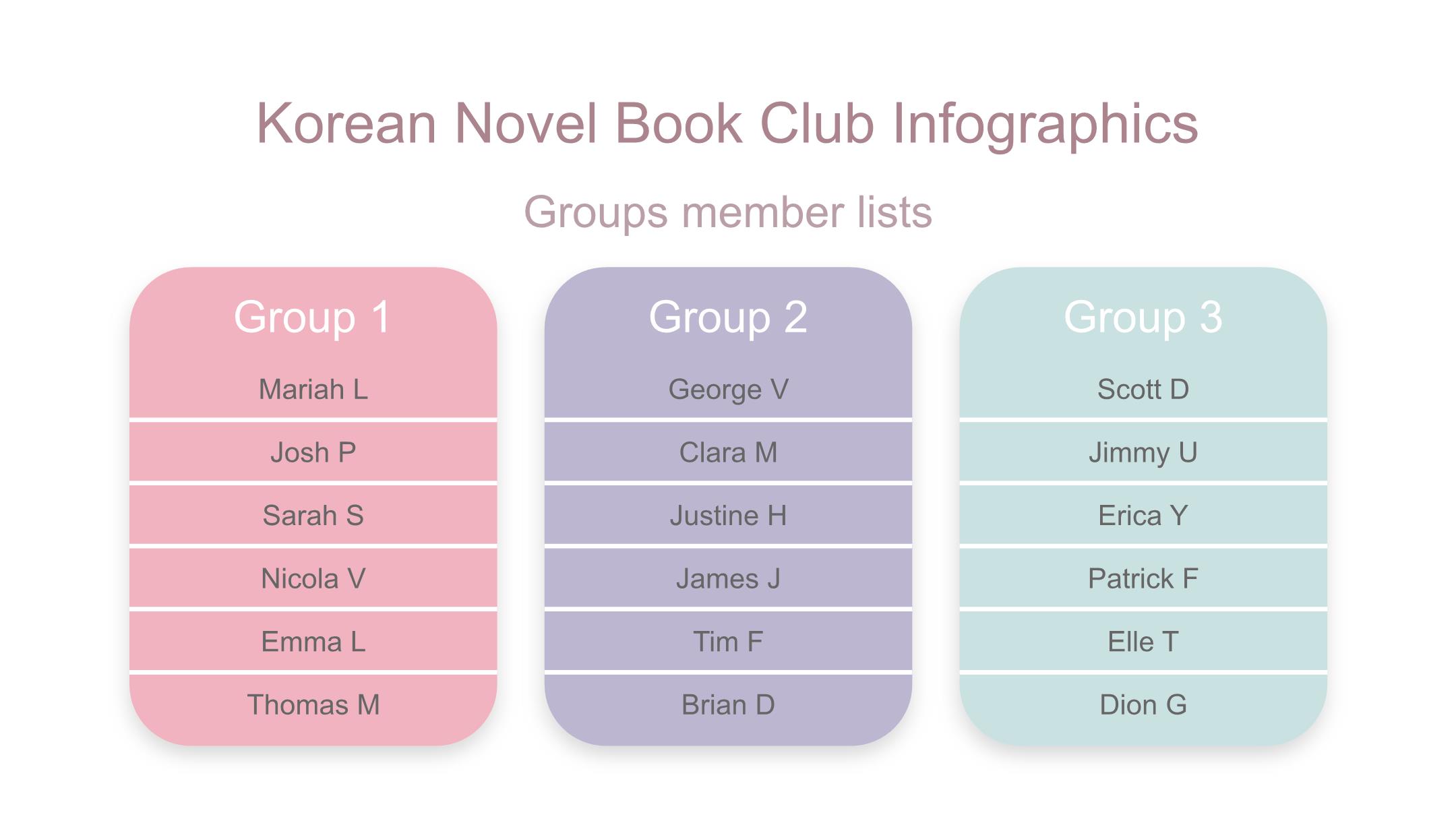 Korean Novel Book Club Infographics

Groups member lists

Group 1

Mariah L

Josh P

Sarah S

Nicola V

Emma L

Thomas M

Group 2

George V

Clara M

Justine H

James J

Tim F

Brian D

Group 3

Scott D

Jimmy U

Erica Y

Patrick F

Elle T

Dion G