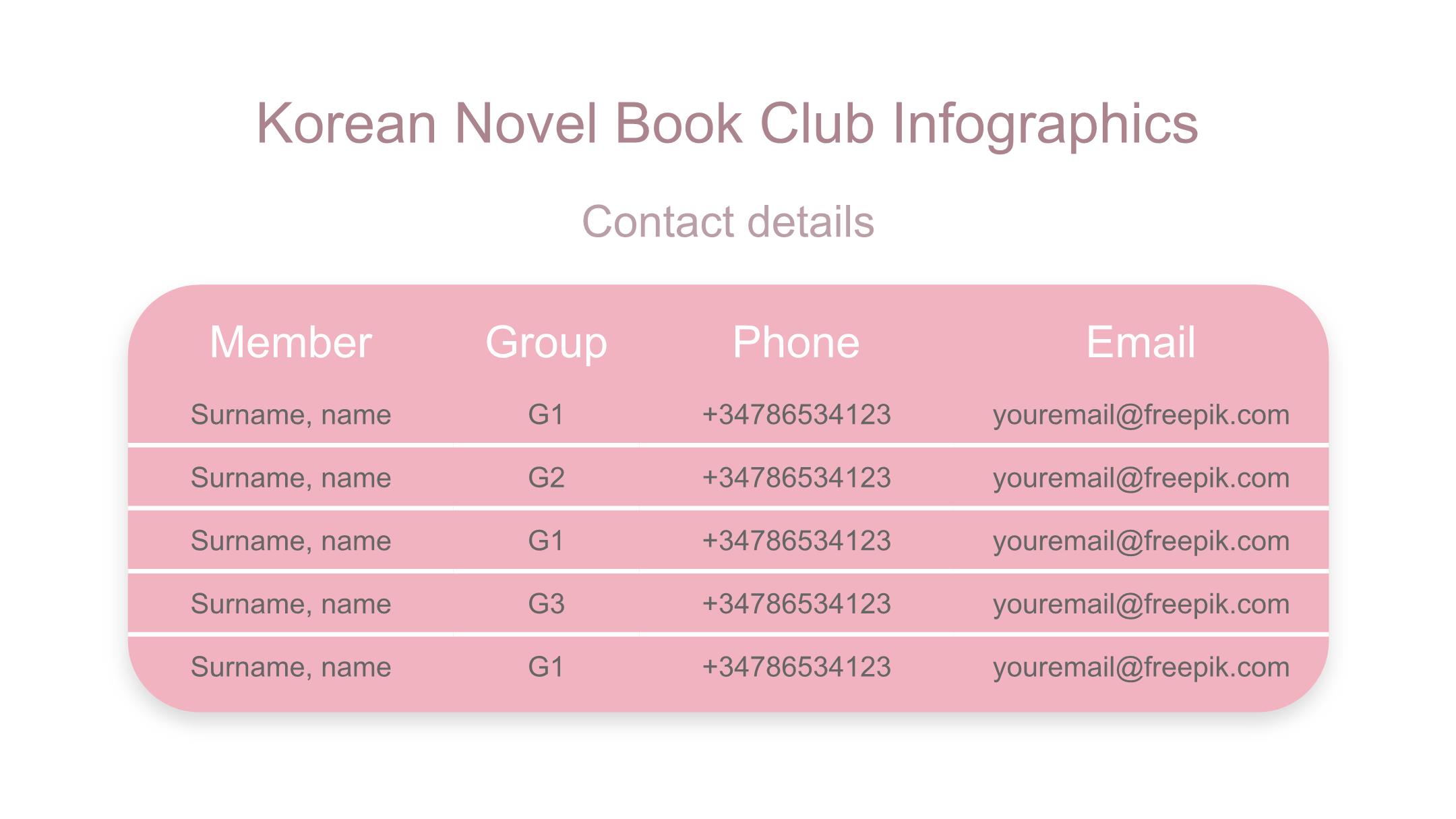 Korean Novel Book Club Infographics

Contact details

| Member | Group | Phone | Email |
|---|---|---|---|
| Surname, name | G1 | +34786534123 | youremail@freepik.com |
| Surname, name | G2 | +34786534123 | youremail@freepik.com |
| Surname, name | G1 | +34786534123 | youremail@freepik.com |
| Surname, name | G3 | +34786534123 | youremail@freepik.com |
| Surname, name | G1 | +34786534123 | youremail@freepik.com |