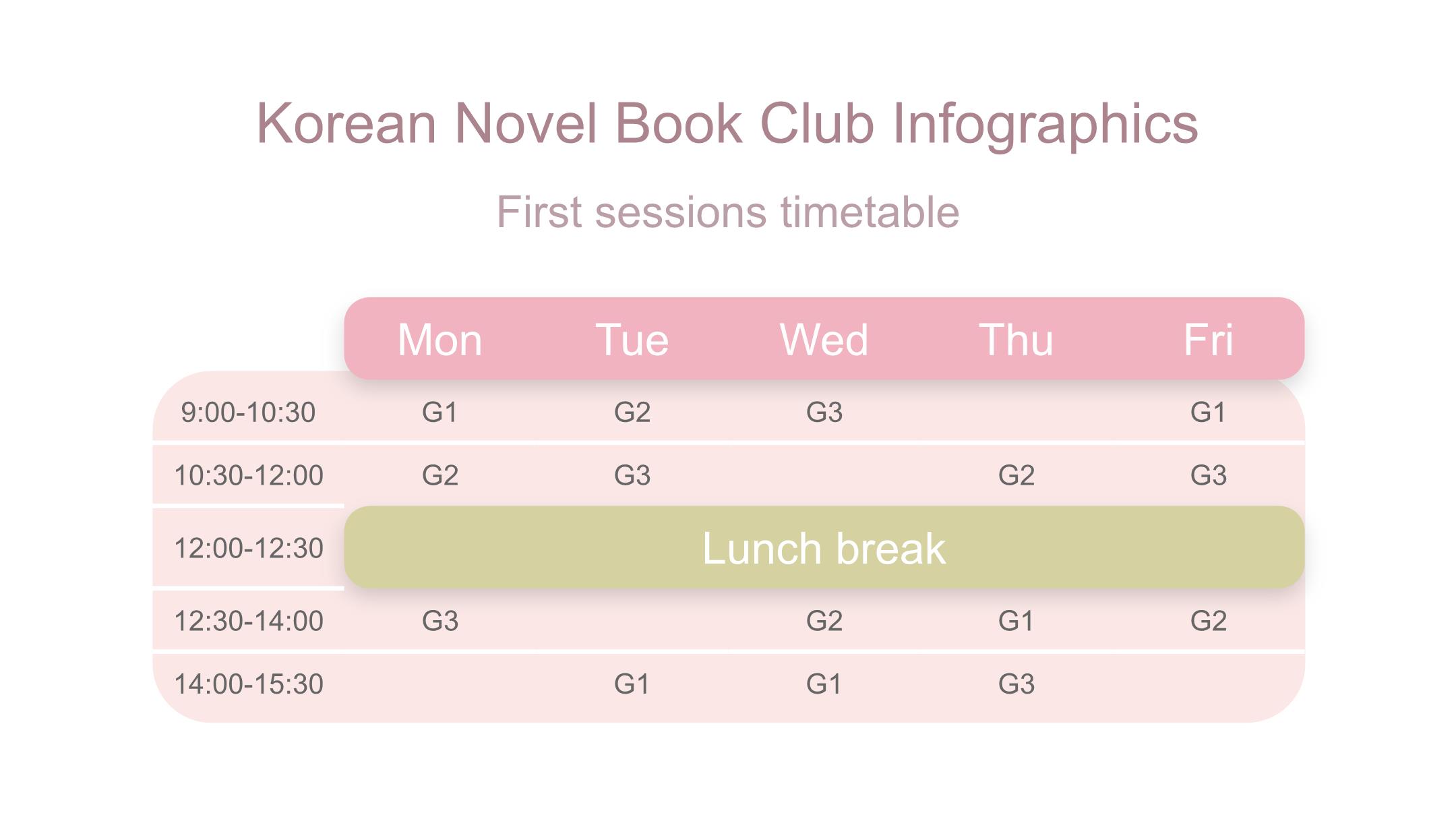 Korean Novel Book Club Infographics

First sessions timetable

| | Mon | Tue | Wed | Thu | Fri |
|---|---|---|---|---|---|
| 9:00-10:30 | G1 | G2 | G3 | | G1 |
| 10:30-12:00 | G2 | G3 | | G2 | G3 |
| 12:00-12:30 | Lunch break | | | | |
| 12:30-14:00 | G3 | | G2 | G1 | G2 |
| 14:00-15:30 | | G1 | G1 | G3 | |