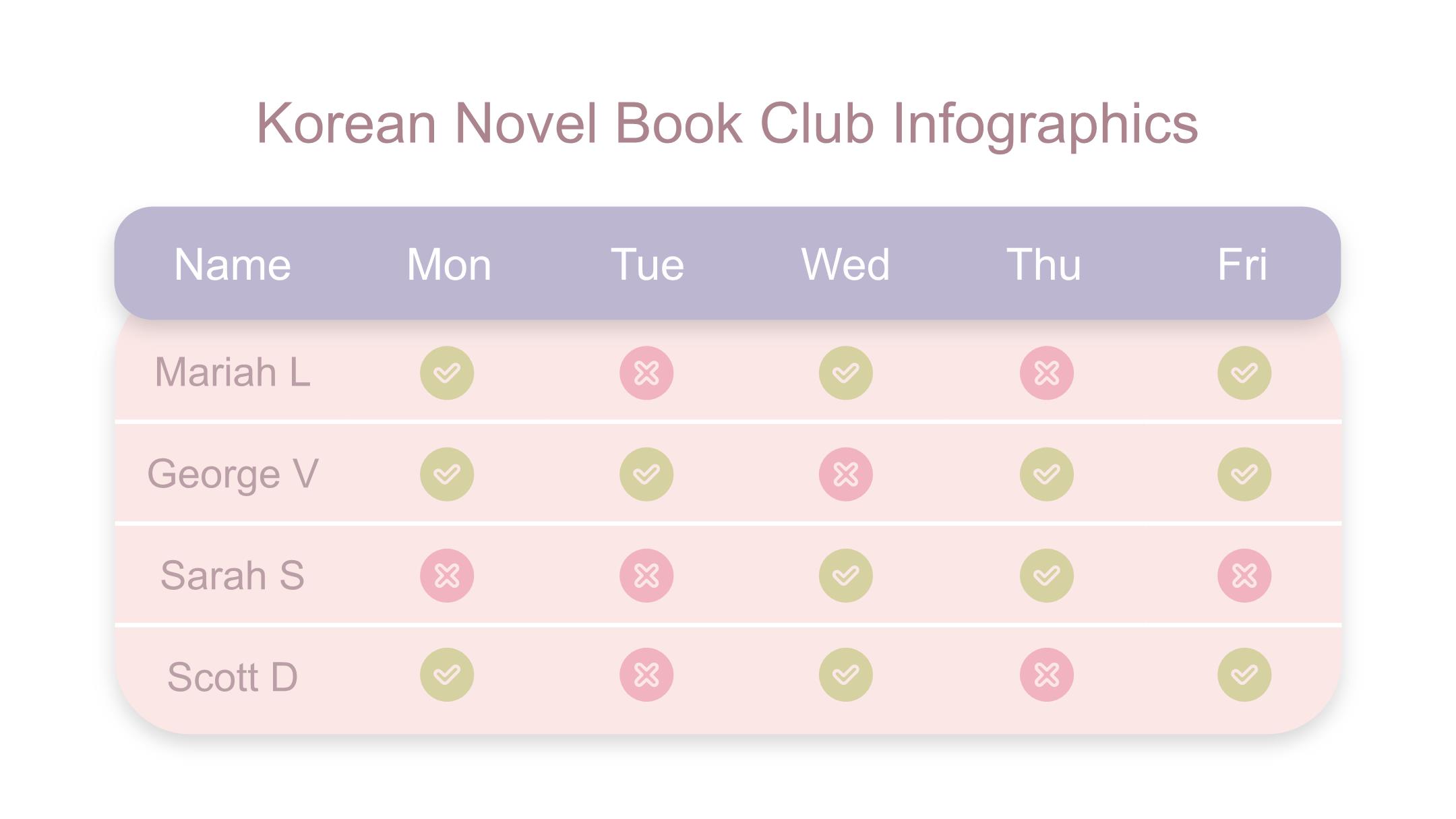 Korean Novel Book Club Infographics

| Name | Mon | Tue | Wed | Thu | Fri |
|---|---|---|---|---|---|
| Mariah L | ✓ | ✗ | ✓ | ✗ | ✓ |
| George V | ✓ | ✓ | ✗ | ✓ | ✓ |
| Sarah S | ✗ | ✗ | ✓ | ✓ | ✗ |
| Scott D | ✓ | ✗ | ✓ | ✗ | ✓ |